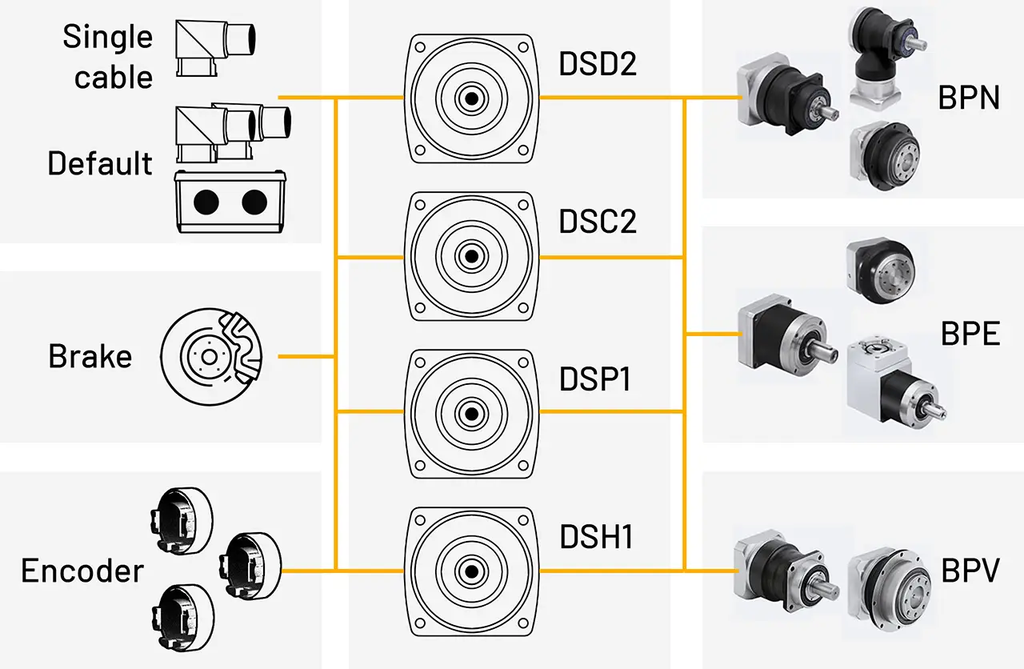 Single cable

Default

Brake

Encoder

DSD2

DSC2

DSP1

DSH1

BPN

BPE

BPV