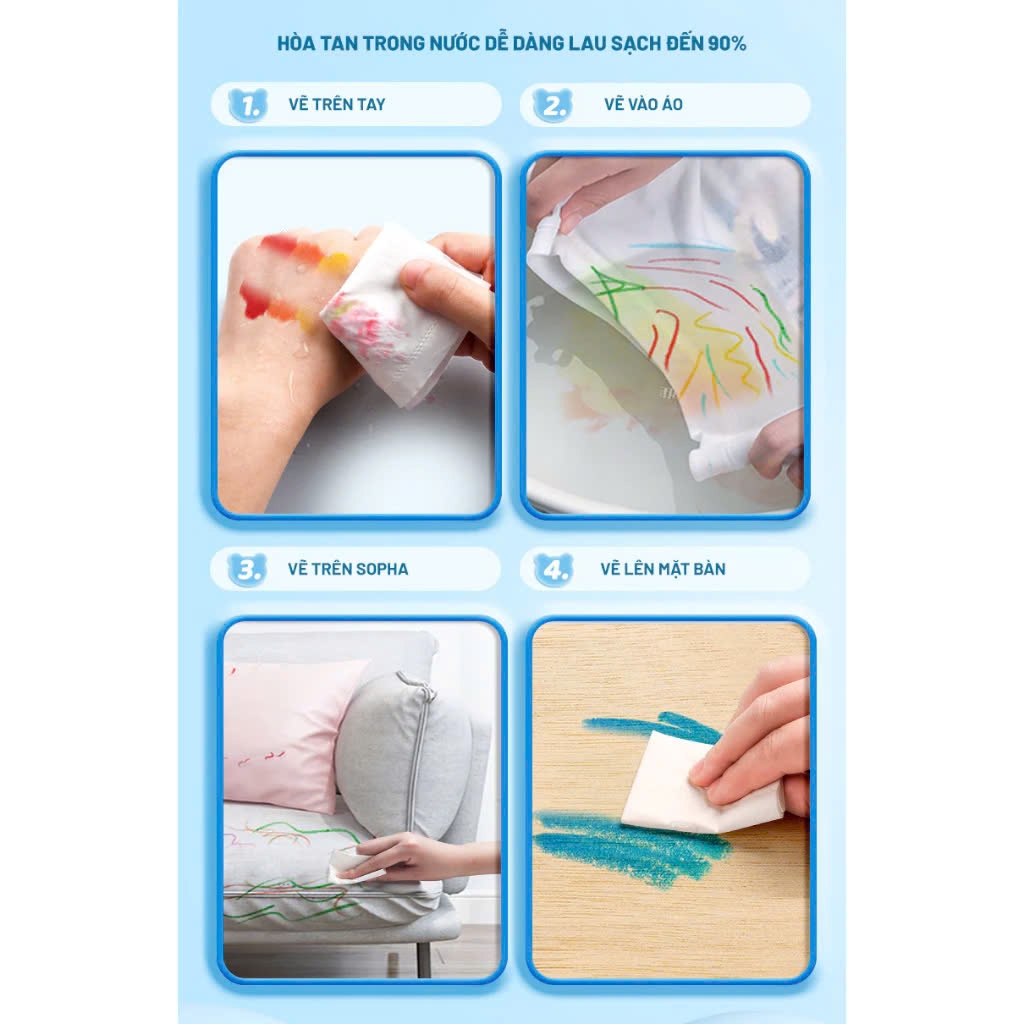 HÒA TAN TRONG NƯỚC DỄ DÀNG LAU SẠCH ĐẾN 90%

1. VẼ TRÊN TAY

2. VẼ VÀO ÁO

3. VẼ TRÊN SOPHA

4. VẼ LÊN MẶT BÀN