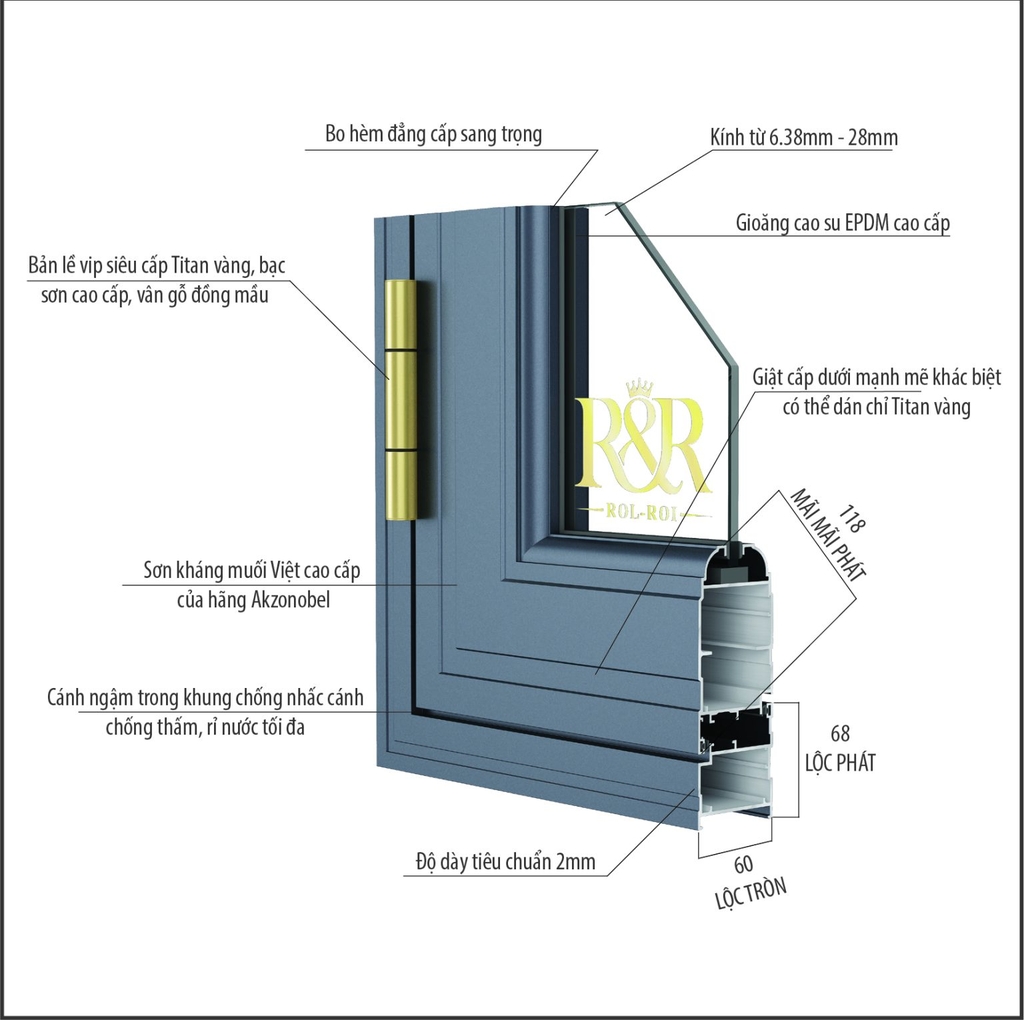 Bo hèm đẳng cấp sang trọng

Kính từ 6.38mm - 28mm

Gioăng cao su EPDM cao cấp

Bản lề vip siêu cấp Titan vàng, bạc sơn cao cấp, vân gỗ đồng mầu

Giật cấp dưới mạnh mẽ khác biệt có thể dán chỉ Titan vàng

R&R
ROL-ROI

118
MÃI MÃI PHÁT

Sơn kháng muối Việt cao cấp của hãng Akzonobel

Cánh ngậm trong khung chống nhấc cánh chống thấm, rỉ nước tối đa

68
LỘC PHÁT

Độ dày tiêu chuẩn 2mm

60
LỘC TRÒN