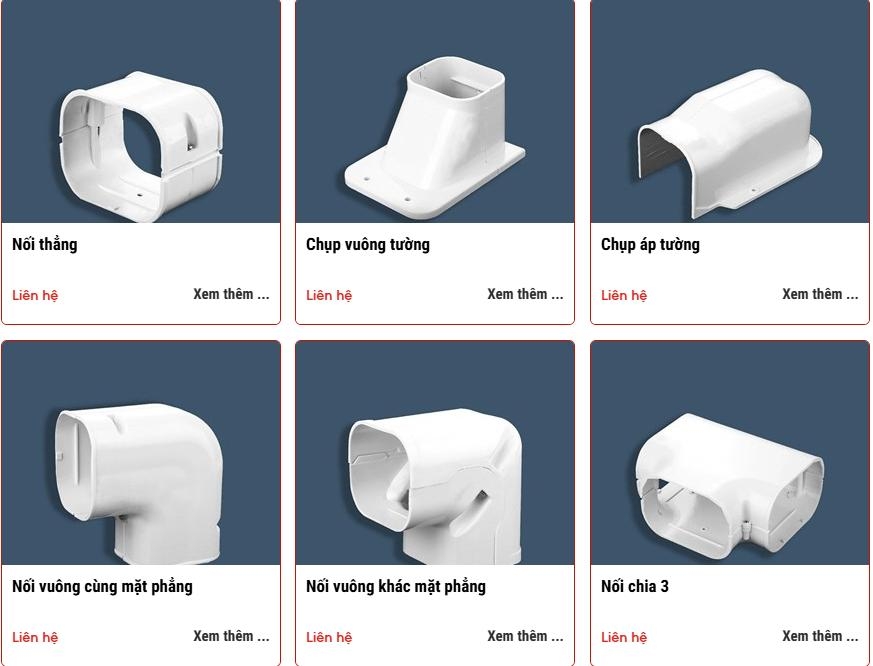 Nối thẳng

Liên hệ

Xem thêm ...

Chụp vuông tường

Liên hệ

Xem thêm ...

Chụp áp tường

Liên hệ

Xem thêm ...

Nối vuông cùng mặt phẳng

Liên hệ

Xem thêm ...

Nối vuông khác mặt phẳng

Liên hệ

Xem thêm ...

Nối chia 3

Liên hệ

Xem thêm ...