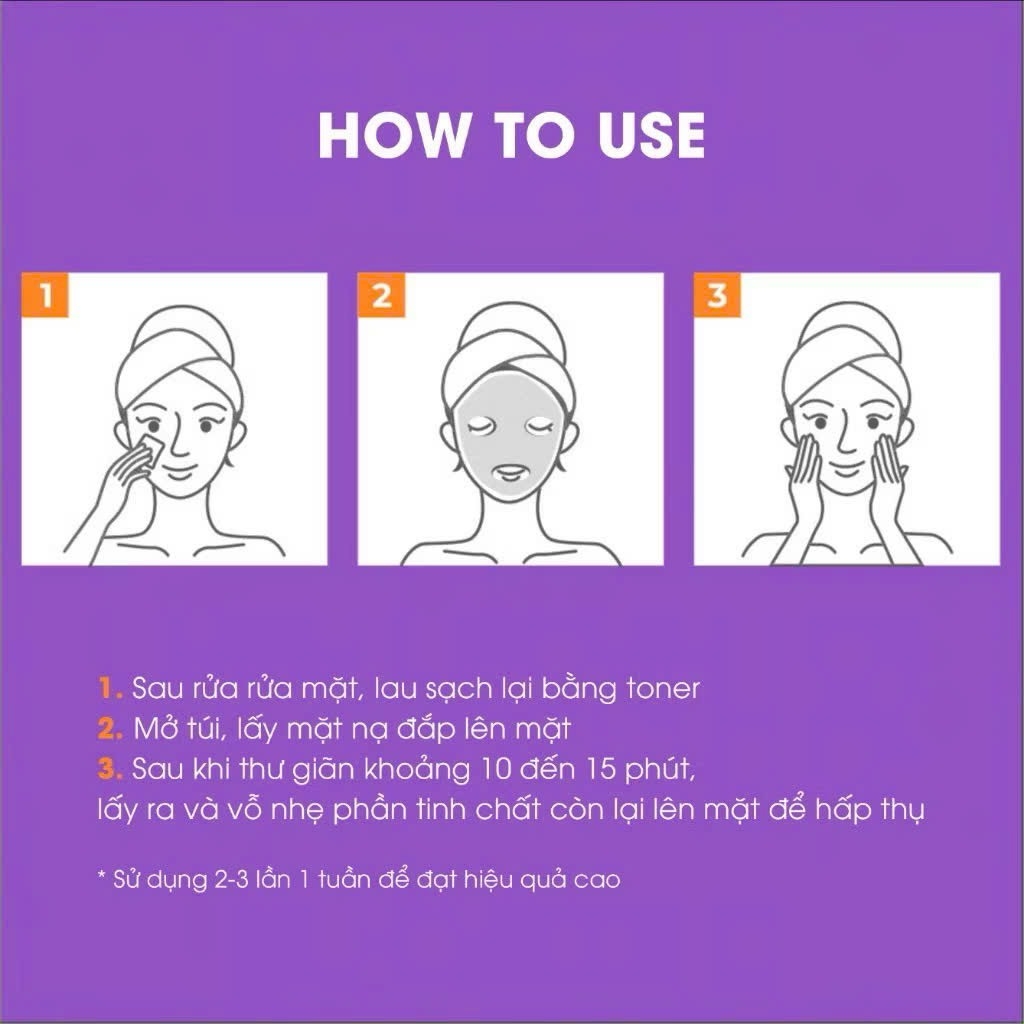 HOW TO USE

1

2

3

1. Sau rửa rửa mặt, lau sạch lại bằng toner
2. Mở túi, lấy mặt nạ đắp lên mặt
3. Sau khi thư giãn khoảng 10 đến 15 phút, lấy ra và vỗ nhẹ phần tinh chất còn lại lên mặt để hấp thụ

* Sử dụng 2-3 lần 1 tuần để đạt hiệu quả cao