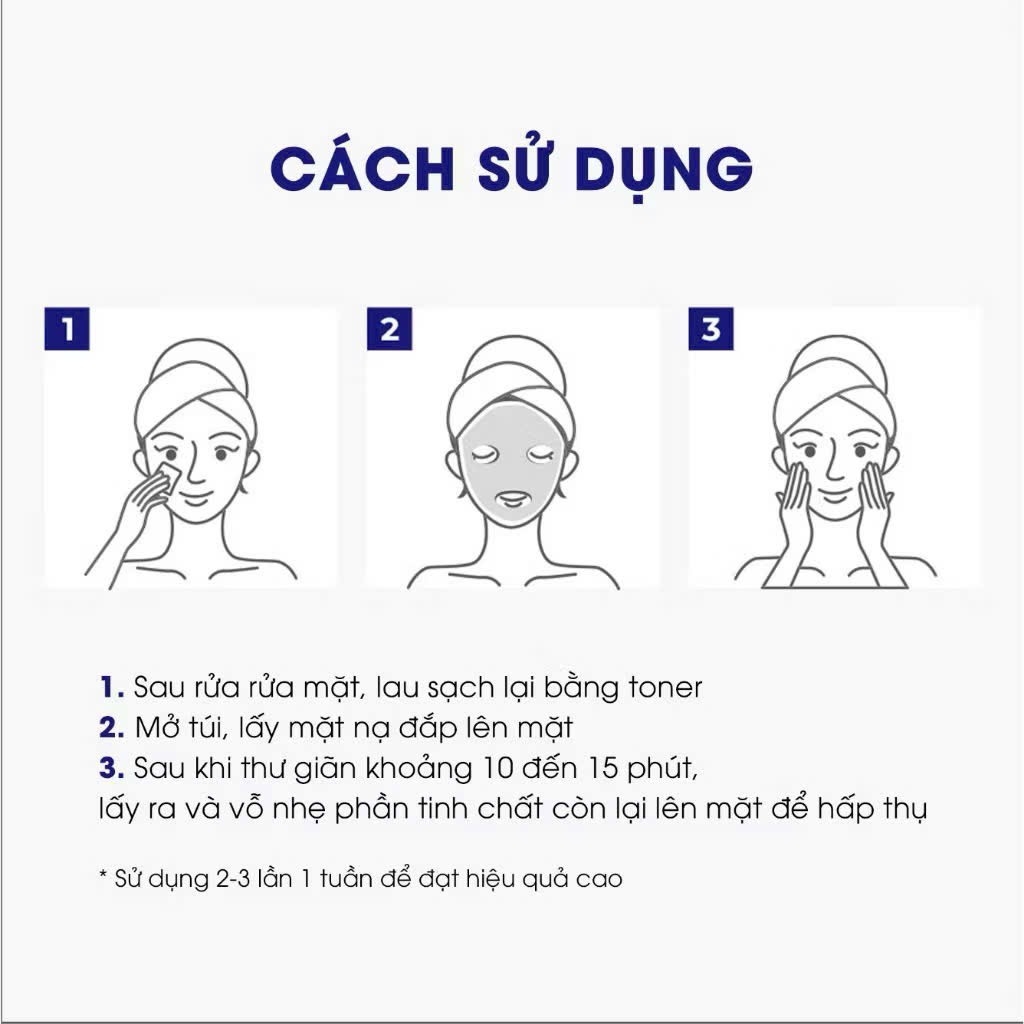 CÁCH SỬ DỤNG

1

2

3

1. Sau rửa rửa mặt, lau sạch lại bằng toner
2. Mở túi, lấy mặt nạ đắp lên mặt
3. Sau khi thư giãn khoảng 10 đến 15 phút, lấy ra và vỗ nhẹ phần tinh chất còn lại lên mặt để hấp thụ

* Sử dụng 2-3 lần 1 tuần để đạt hiệu quả cao