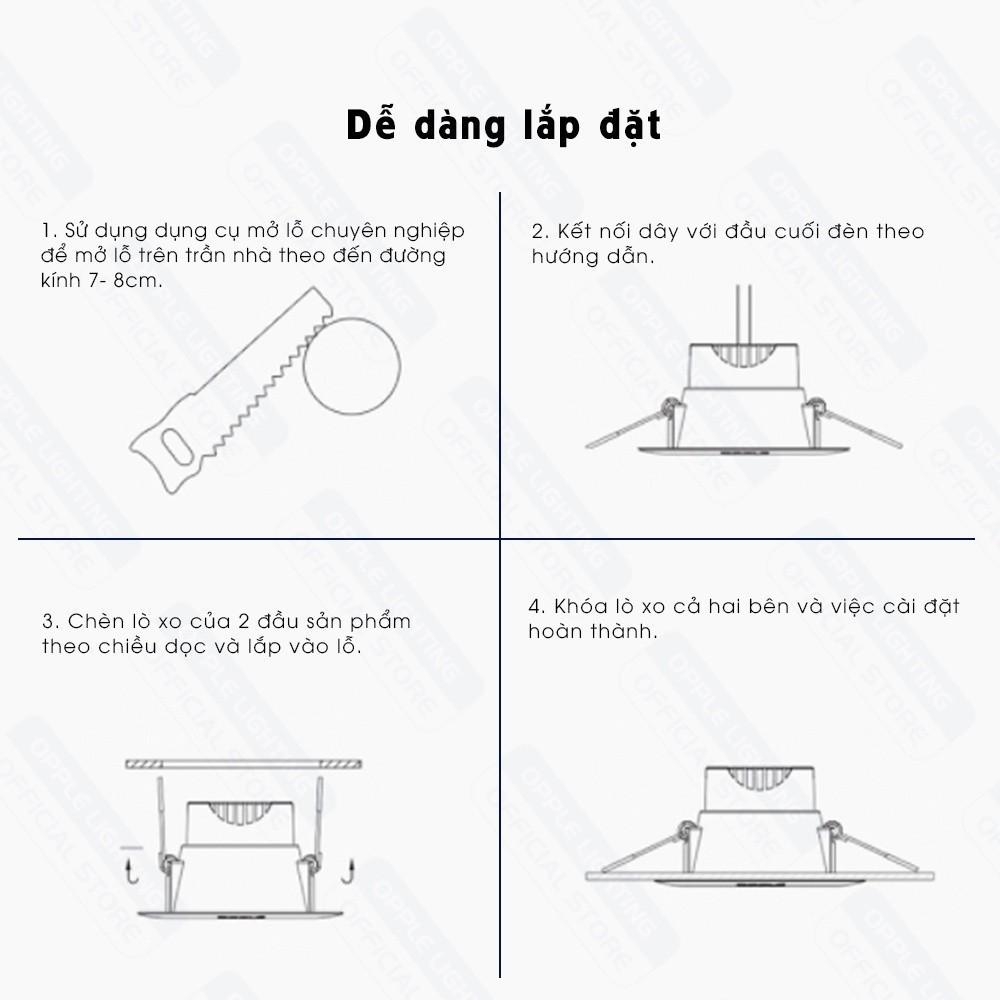 Dễ dàng lắp đặt

1. Sử dụng dụng cụ mở lỗ chuyên nghiệp để mở lỗ trên trần nhà theo đến đường kính 7- 8cm.

2. Kết nối dây với đầu cuối đèn theo hướng dẫn.

3. Chèn lò xo của 2 đầu sản phẩm theo chiều dọc và lắp vào lỗ.

4. Khóa lò xo cả hai bên và việc cài đặt hoàn thành.

OPPLE LIGHTING OFFICIAL STORE