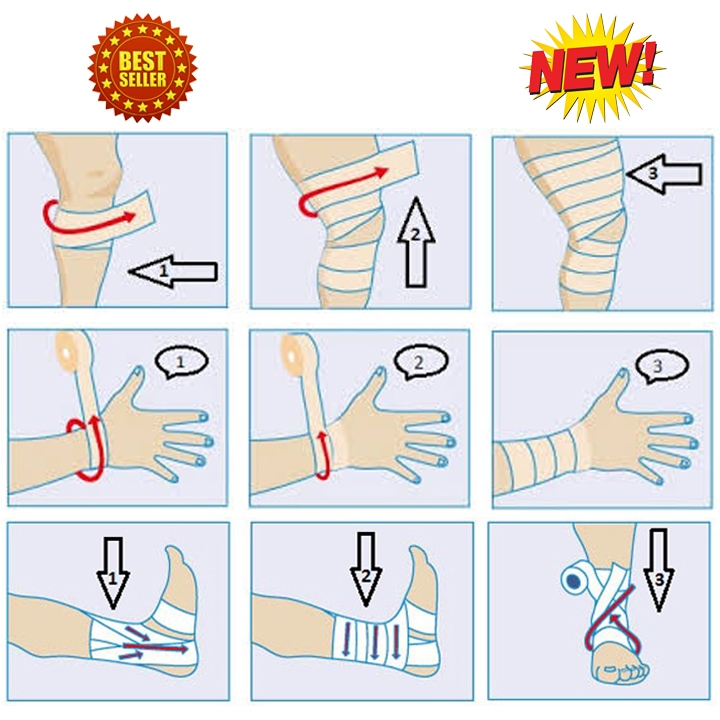 BEST SELLER

NEW!

1

2

3

1

2

3

1

2

3