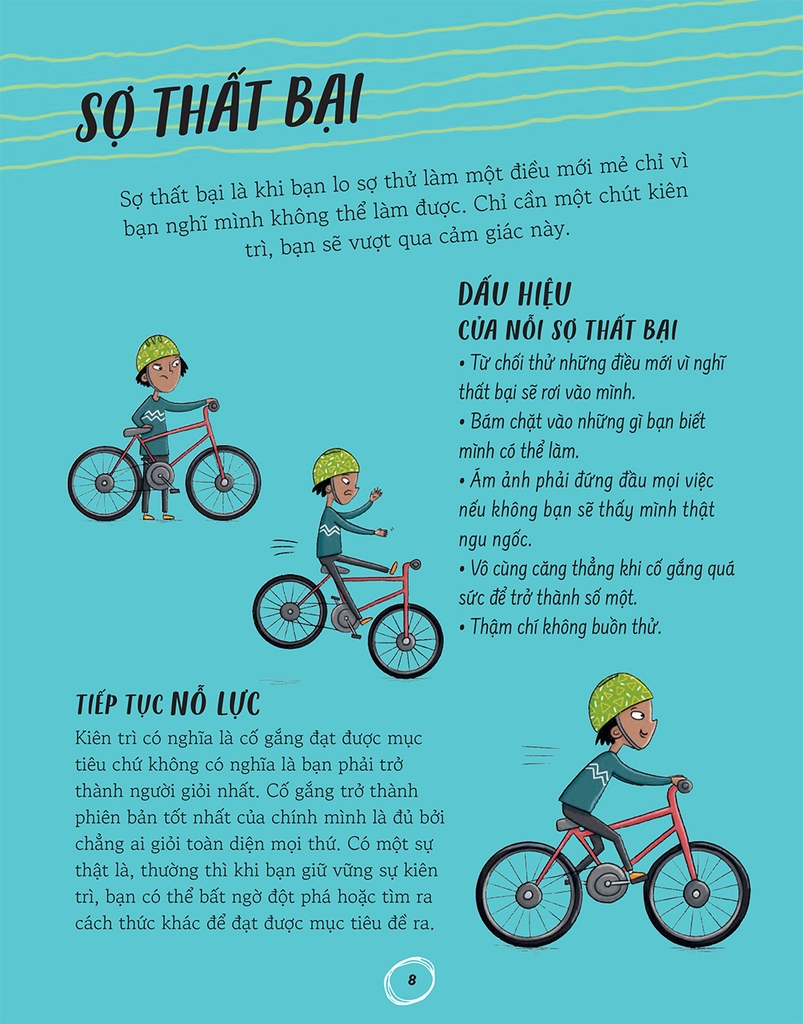 SỢ THẤT BẠI

Sợ thất bại là khi bạn lo sợ thử làm một điều mới mẻ chỉ vì bạn nghĩ mình không thể làm được. Chỉ cần một chút kiên trì, bạn sẽ vượt qua cảm giác này.

DẤU HIỆU
CỦA NỖI SỢ THẤT BẠI

• Từ chối thử những điều mới vì nghĩ thất bại sẽ rơi vào mình.
• Bám chặt vào những gì bạn biết mình có thể làm.
• Ám ảnh phải đứng đầu mọi việc nếu không bạn sẽ thấy mình thật ngu ngốc.
• Vô cùng căng thẳng khi cố gắng quá sức để trở thành số một.
• Thậm chí không buồn thử.

TIẾP TỤC NỖ LỰC

Kiên trì có nghĩa là cố gắng đạt được mục tiêu chứ không có nghĩa là bạn phải trở thành người giỏi nhất. Cố gắng trở thành phiên bản tốt nhất của chính mình là đủ bởi chẳng ai giỏi toàn diện mọi thứ. Có một sự thật là, thường thì khi bạn giữ vững sự kiên trì, bạn có thể bất ngờ đột phá hoặc tìm ra cách thức khác để đạt được mục tiêu đề ra.

8