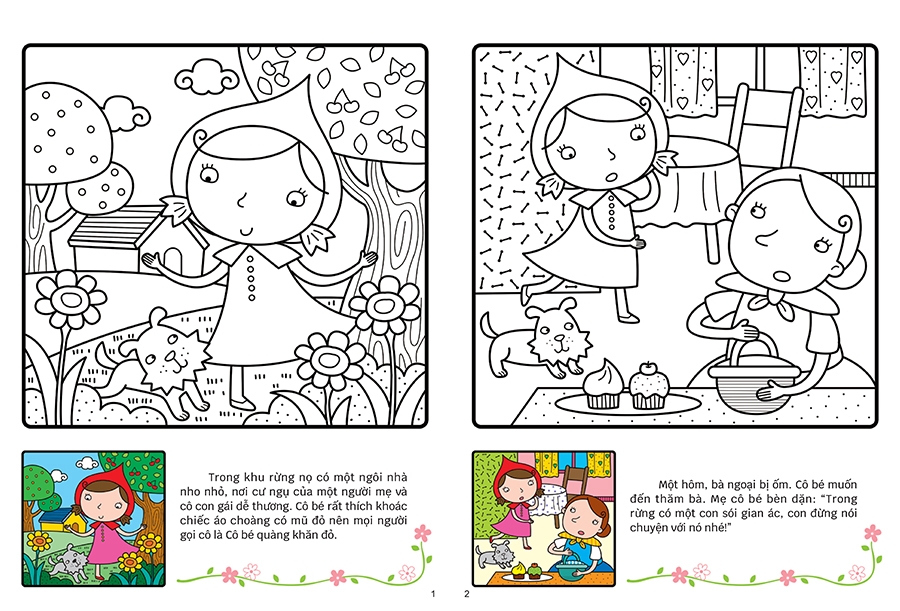 Trong khu rừng nọ có một ngôi nhà nho nhỏ, nơi cư ngụ của một người mẹ và cô con gái dễ thương. Cô bé rất thích khoác chiếc áo choàng có mũ đỏ nên mọi người gọi cô là Cô bé quàng khăn đỏ.

1

Một hôm, bà ngoại bị ốm. Cô bé muốn đến thăm bà. Mẹ cô bé bèn dặn: "Trong rừng có một con sói gian ác, con đừng nói chuyện với nó nhé!"

2