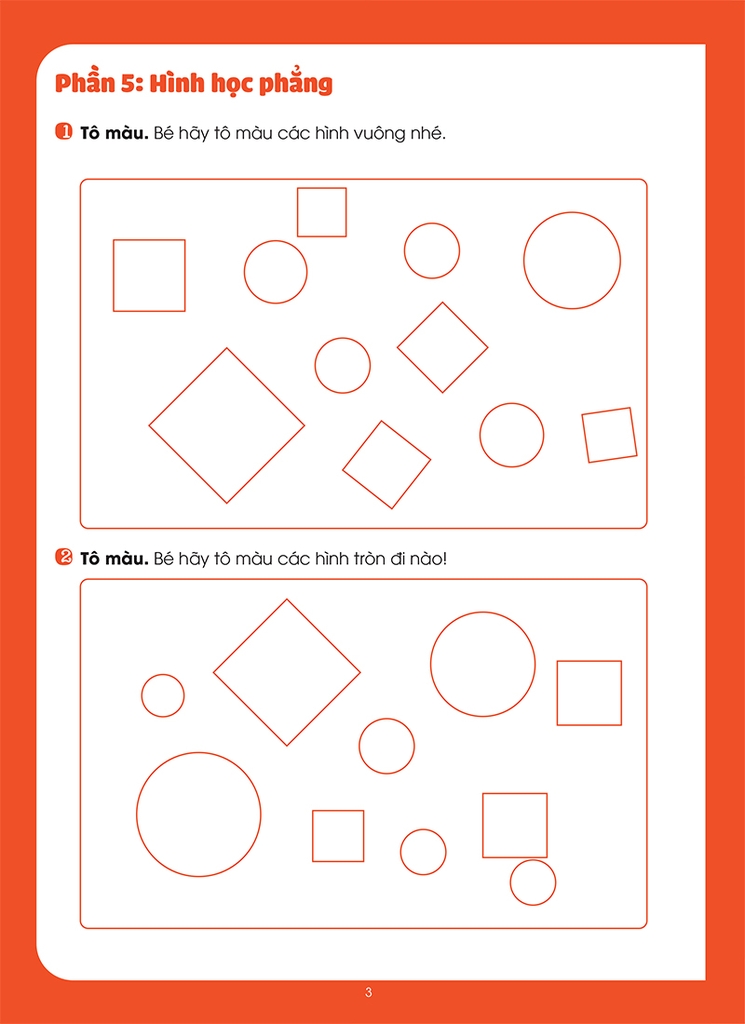 Phần 5: Hình học phẳng

1 Tô màu. Bé hãy tô màu các hình vuông nhé.

2 Tô màu. Bé hãy tô màu các hình tròn đi nào!

3