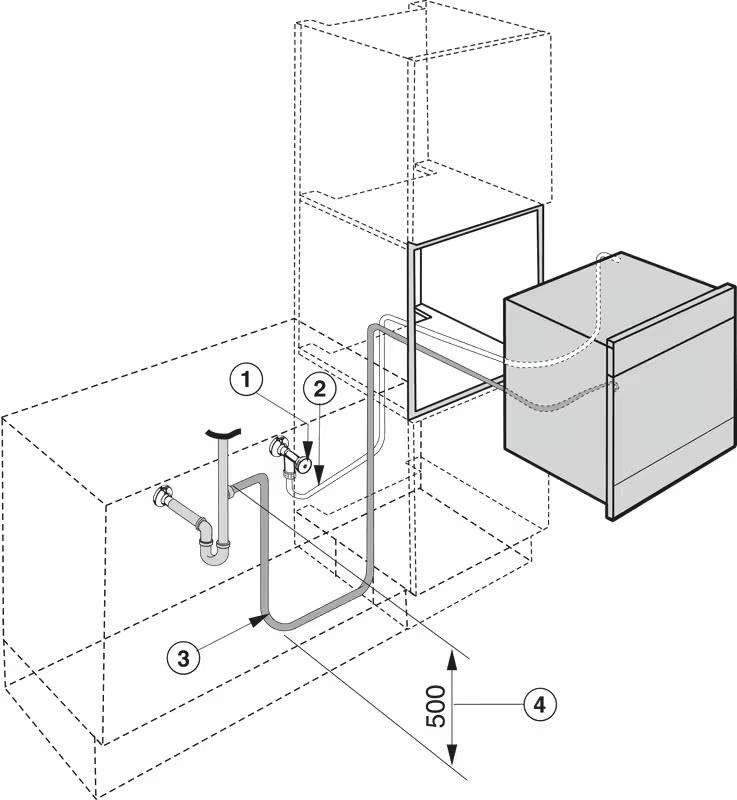 1
2
3
500
4