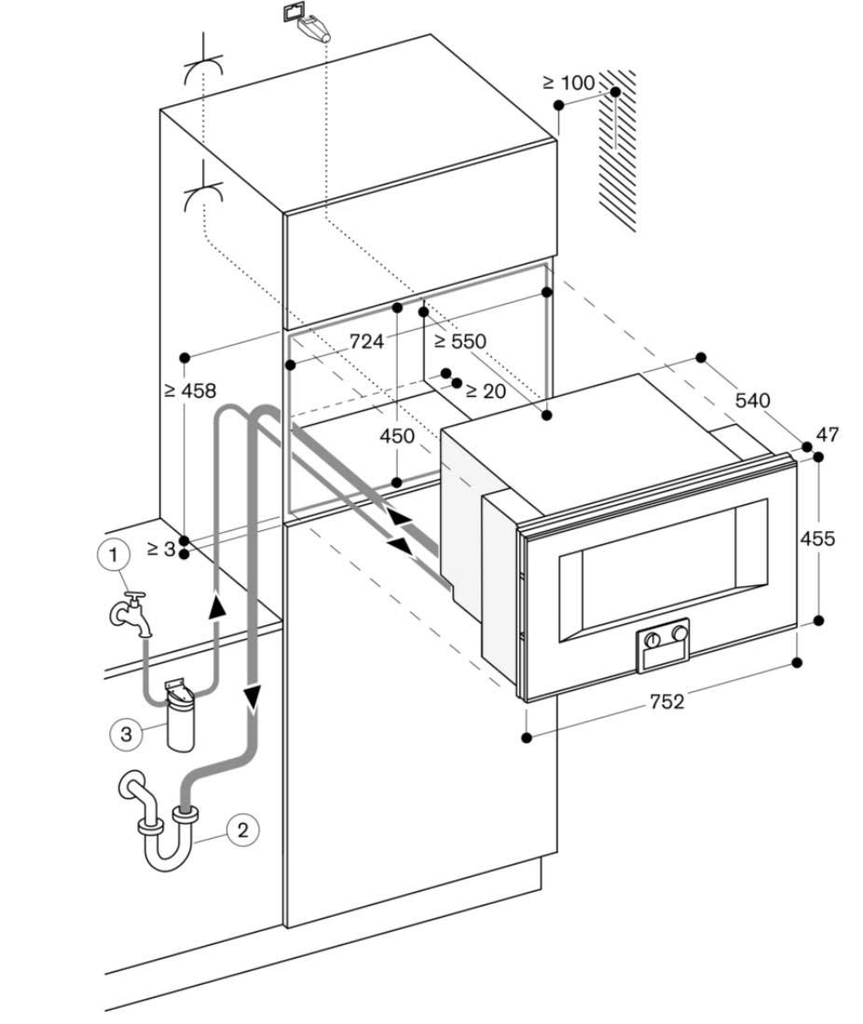 ≥ 100
724
≥ 550
≥ 458
≥ 20
540
47
450
455
≥ 3
1
3
2
752