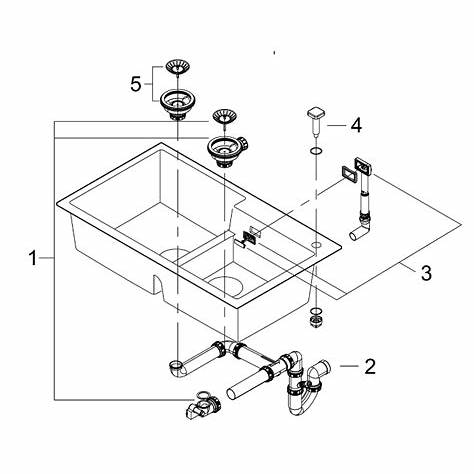 5
4
1
3
2