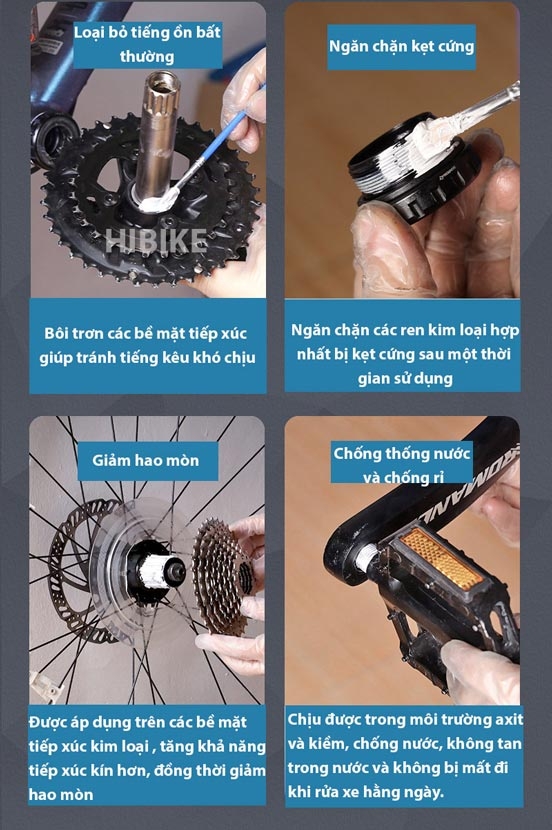 Loại bỏ tiếng ồn bất thường

HIBIKE

Bôi trơn các bề mặt tiếp xúc giúp tránh tiếng kêu khó chịu

Ngăn chặn kẹt cứng

Ngăn chặn các ren kim loại hợp nhất bị kẹt cứng sau một thời gian sử dụng

Giảm hao mòn

Được áp dụng trên các bề mặt tiếp xúc kim loại , tăng khả năng tiếp xúc kín hơn, đồng thời giảm hao mòn

Chống thống nước và chống rỉ

Chịu được trong môi trường axit và kiềm, chống nước, không tan trong nước và không bị mất đi khi rửa xe hằng ngày.