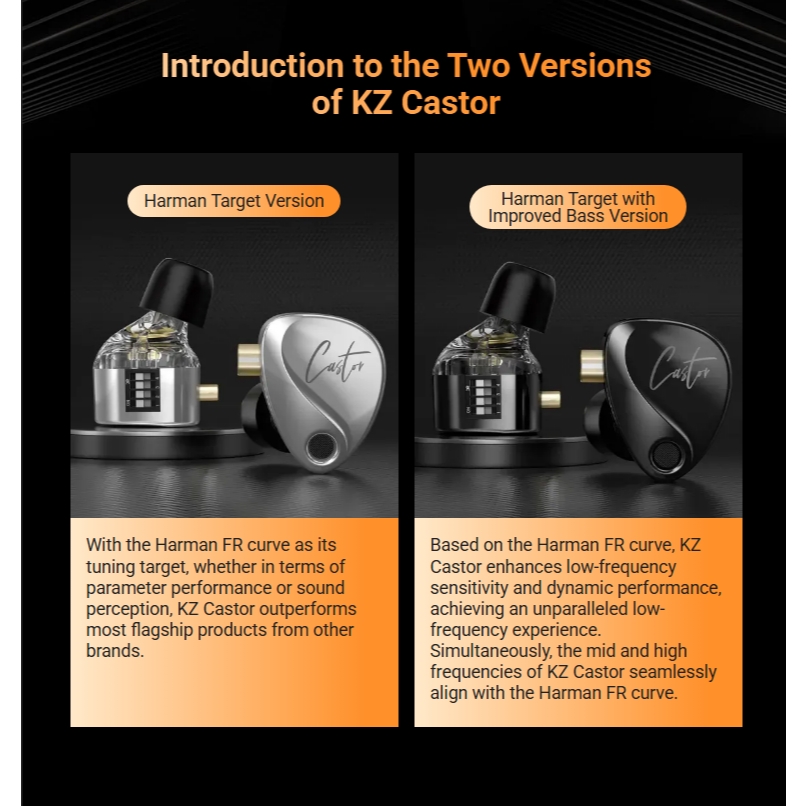 Introduction to the Two Versions of KZ Castor

Harman Target Version

Castor

With the Harman FR curve as its tuning target, whether in terms of parameter performance or sound perception, KZ Castor outperforms most flagship products from other brands.

Harman Target with Improved Bass Version

Castor

Based on the Harman FR curve, KZ Castor enhances low-frequency sensitivity and dynamic performance, achieving an unparalleled low-frequency experience. Simultaneously, the mid and high frequencies of KZ Castor seamlessly align with the Harman FR curve.