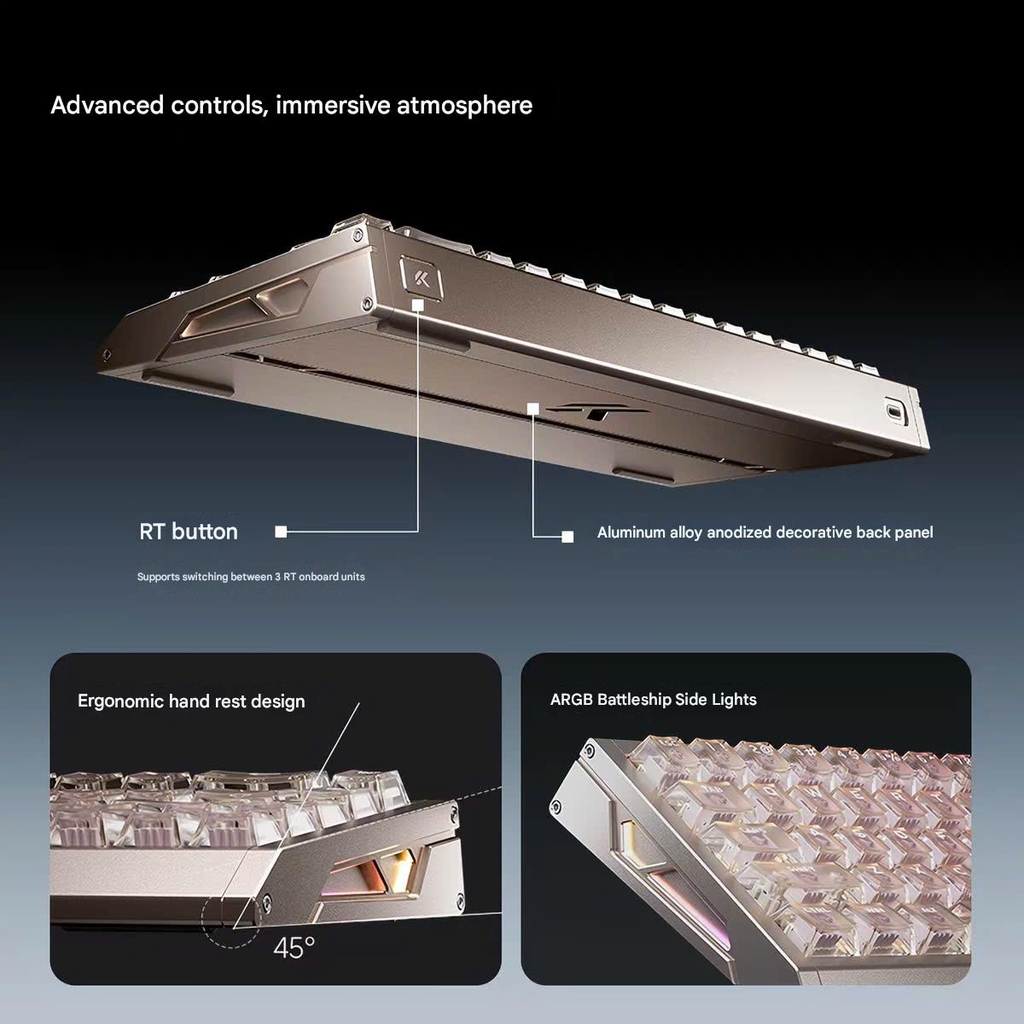 Advanced controls, immersive atmosphere

RT button

Supports switching between 3 RT onboard units

Aluminum alloy anodized decorative back panel

Ergonomic hand rest design

45°

ARGB Battleship Side Lights