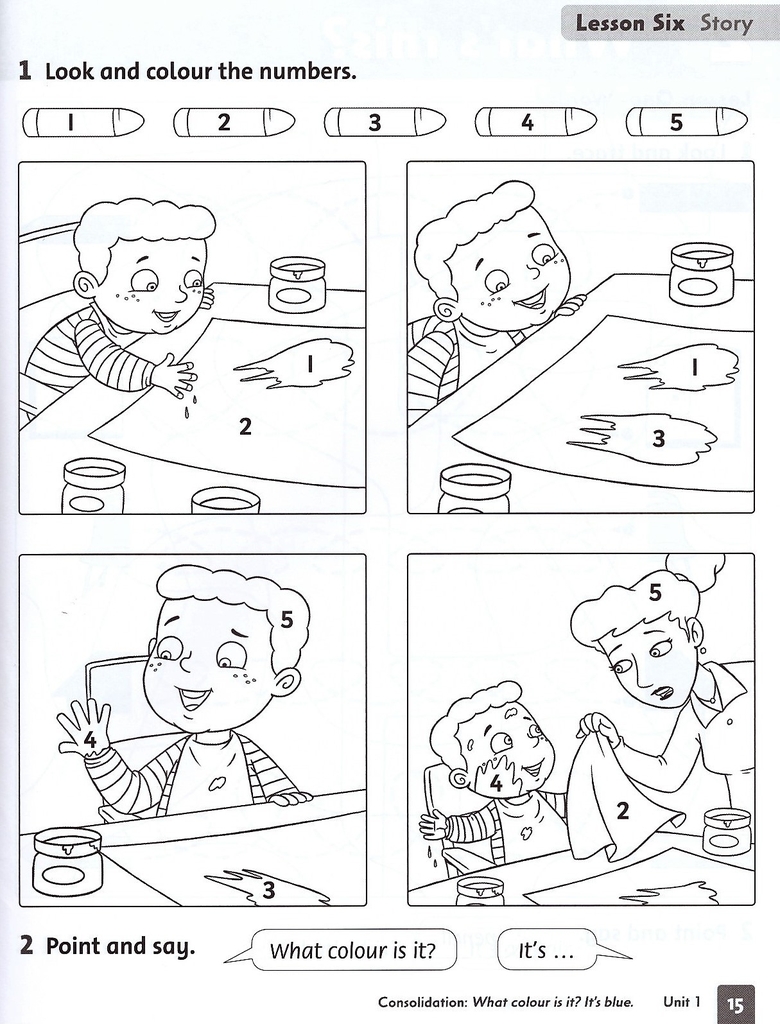 Lesson Six Story

1 Look and colour the numbers.

1 2 3 4 5

1
2

1
3

5
4
3

5
4
2

2 Point and say.

What colour is it?

It's …

Consolidation: What colour is it? It's blue. Unit 1 15