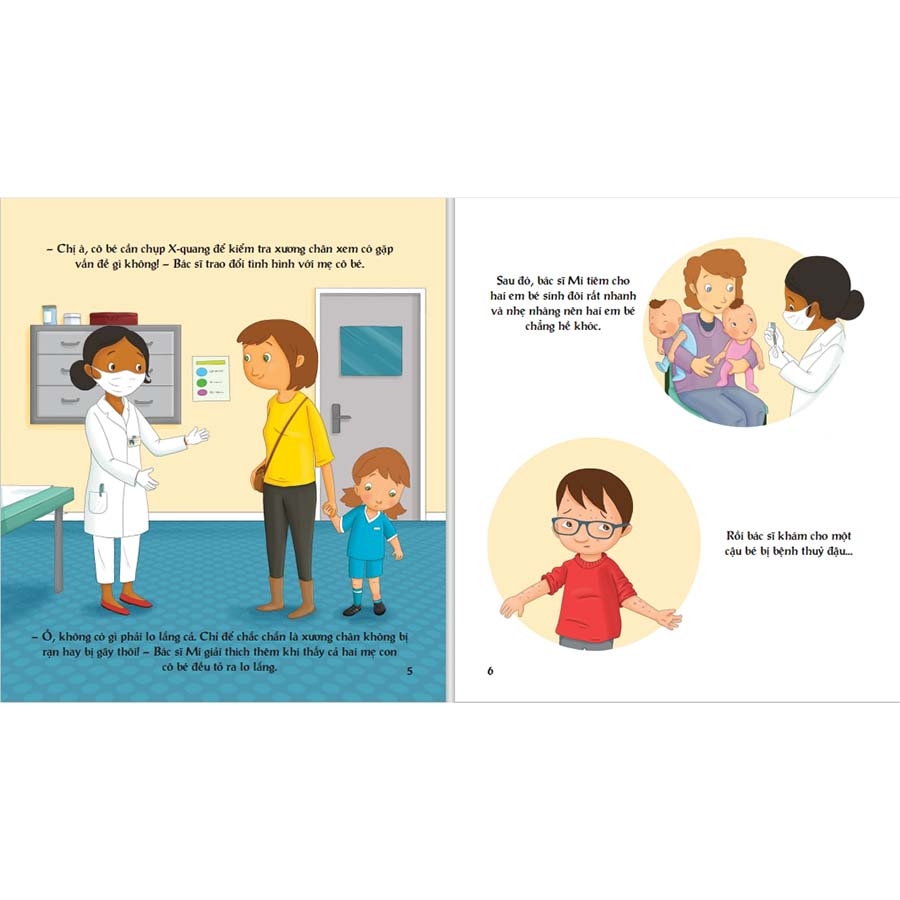 – Chị à, cô bé cần chụp X-quang để kiểm tra xương chân xem có gặp vấn đề gì không! – Bác sĩ trao đổi tình hình với mẹ cô bé.

– Ồ, không có gì phải lo lắng cả. Chỉ để chắc chắn là xương chân không bị rạn hay bị gãy thôi! – Bác sĩ Mi giải thích thêm khi thấy cả hai mẹ con cô bé đều tỏ ra lo lắng.

5

Sau đó, bác sĩ Mi tiêm cho hai em bé sinh đôi rất nhanh và nhẹ nhàng nên hai em bé chẳng hề khóc.

Rồi bác sĩ khám cho một cậu bé bị bệnh thuỷ đậu...

6