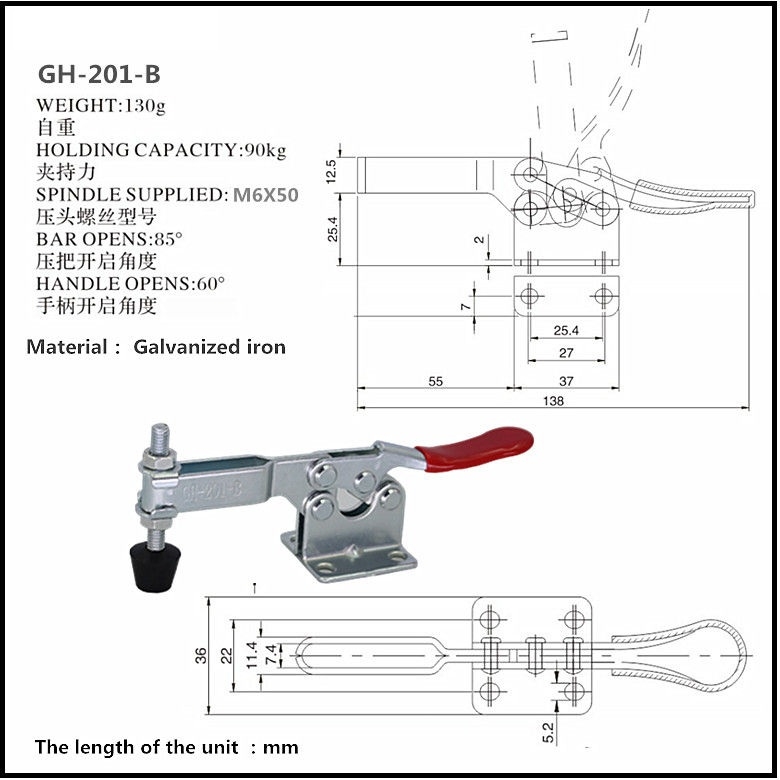 GH-201-B
WEIGHT:130g
自重
HOLDING CAPACITY:90kg
夹持力
SPINDLE SUPPLIED: M6X50
压头螺丝型号
BAR OPENS:85°
压把开启角度
HANDLE OPENS:60°
手柄开启角度

Material : Galvanized iron

12.5
25.4
2
7
25.4
27
55
37
138

GH-201-B

36
22
11.4
7.4
5.2

The length of the unit : mm