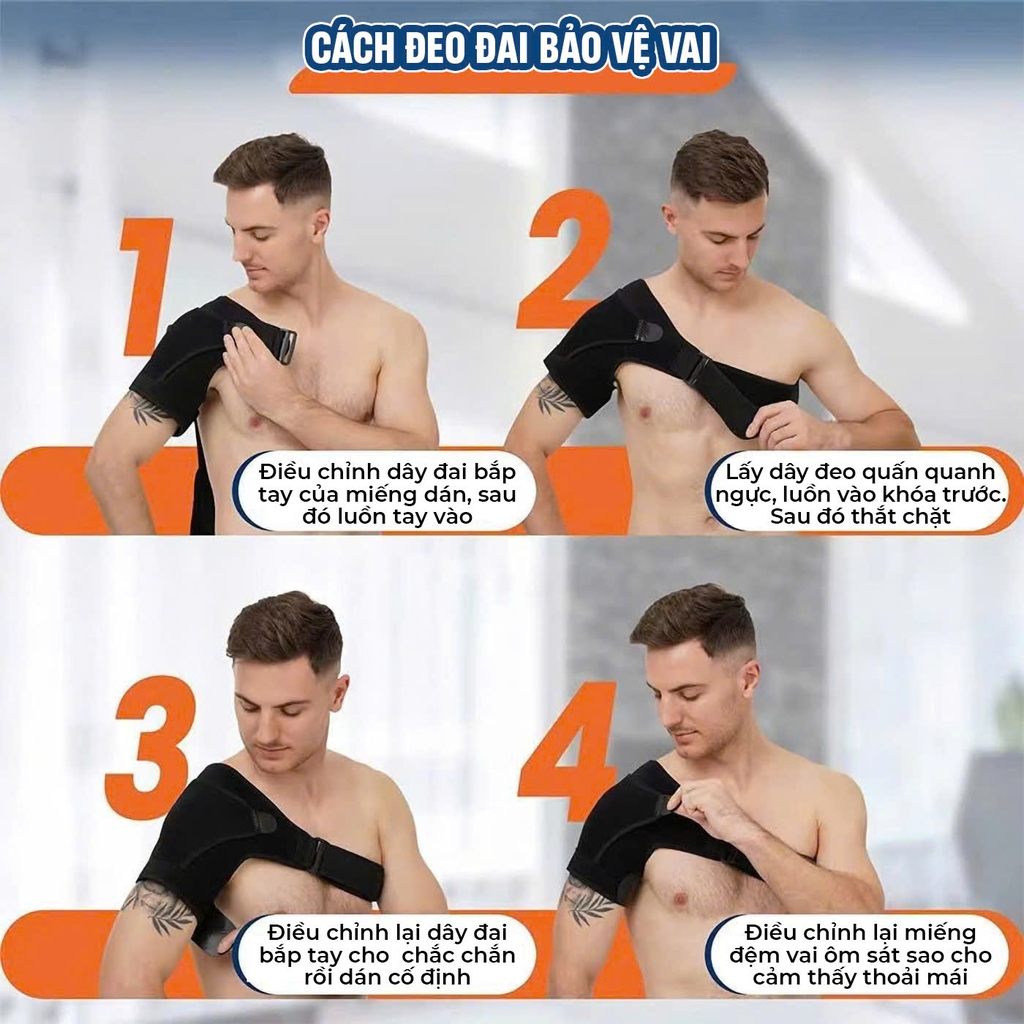 CÁCH ĐEO ĐAI BẢO VỆ VAI

1

Điều chỉnh dây đai bắp tay của miếng dán, sau đó luồn tay vào

2

Lấy dây đeo quấn quanh ngực, luồn vào khóa trước. Sau đó thắt chặt

3

Điều chỉnh lại dây đai bắp tay cho chắc chắn rồi dán cố định

4

Điều chỉnh lại miếng đệm vai ôm sát sao cho cảm thấy thoải mái