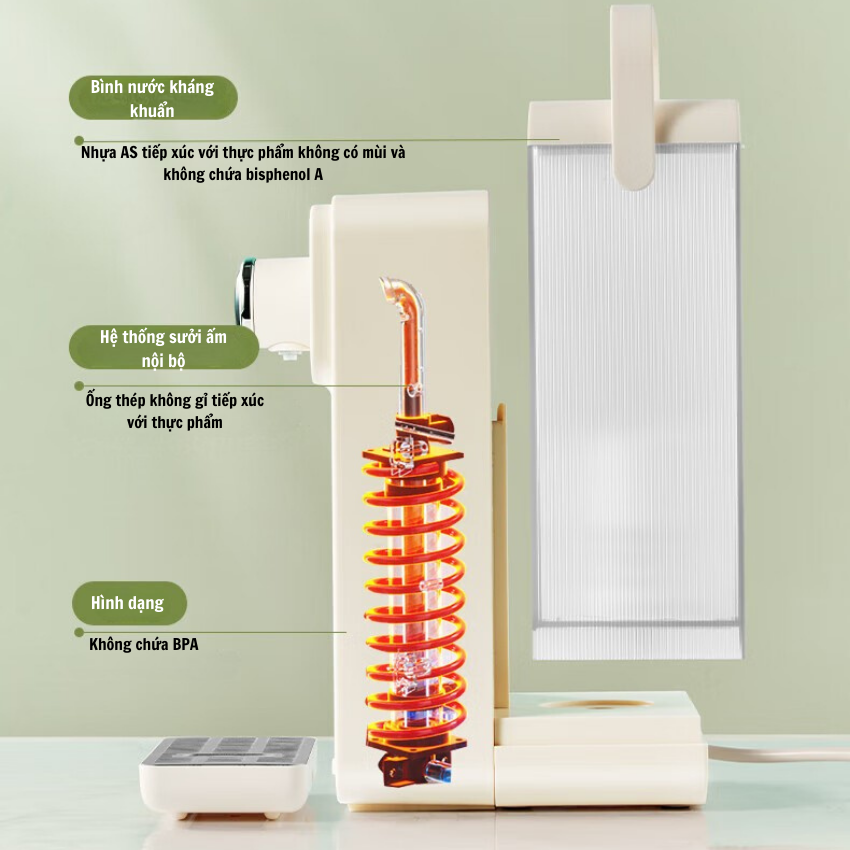 Bình nước kháng khuẩn

Nhựa AS tiếp xúc với thực phẩm không có mùi và không chứa bisphenol A

Hệ thống sưởi ấm nội bộ

Ống thép không gỉ tiếp xúc với thực phẩm

Hình dạng

Không chứa BPA