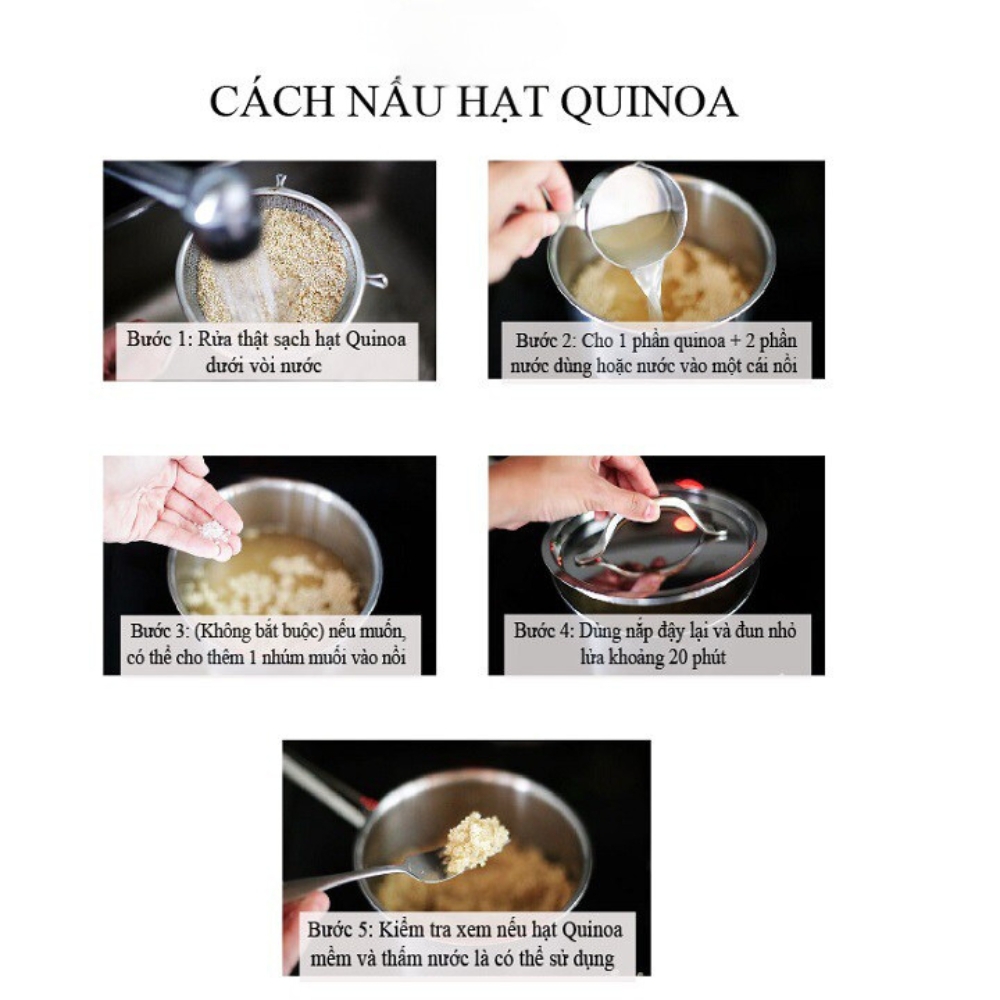 CÁCH NẤU HẠT QUINOA

Bước 1: Rửa thật sạch hạt Quinoa dưới vòi nước

Bước 2: Cho 1 phần quinoa + 2 phần nước dùng hoặc nước vào một cái nồi

Bước 3: (Không bắt buộc) nếu muốn, có thể cho thêm 1 nhúm muối vào nồi

Bước 4: Dùng nắp đậy lại và đun nhỏ lửa khoảng 20 phút

Bước 5: Kiểm tra xem nếu hạt Quinoa mềm và thấm nước là có thể sử dụng