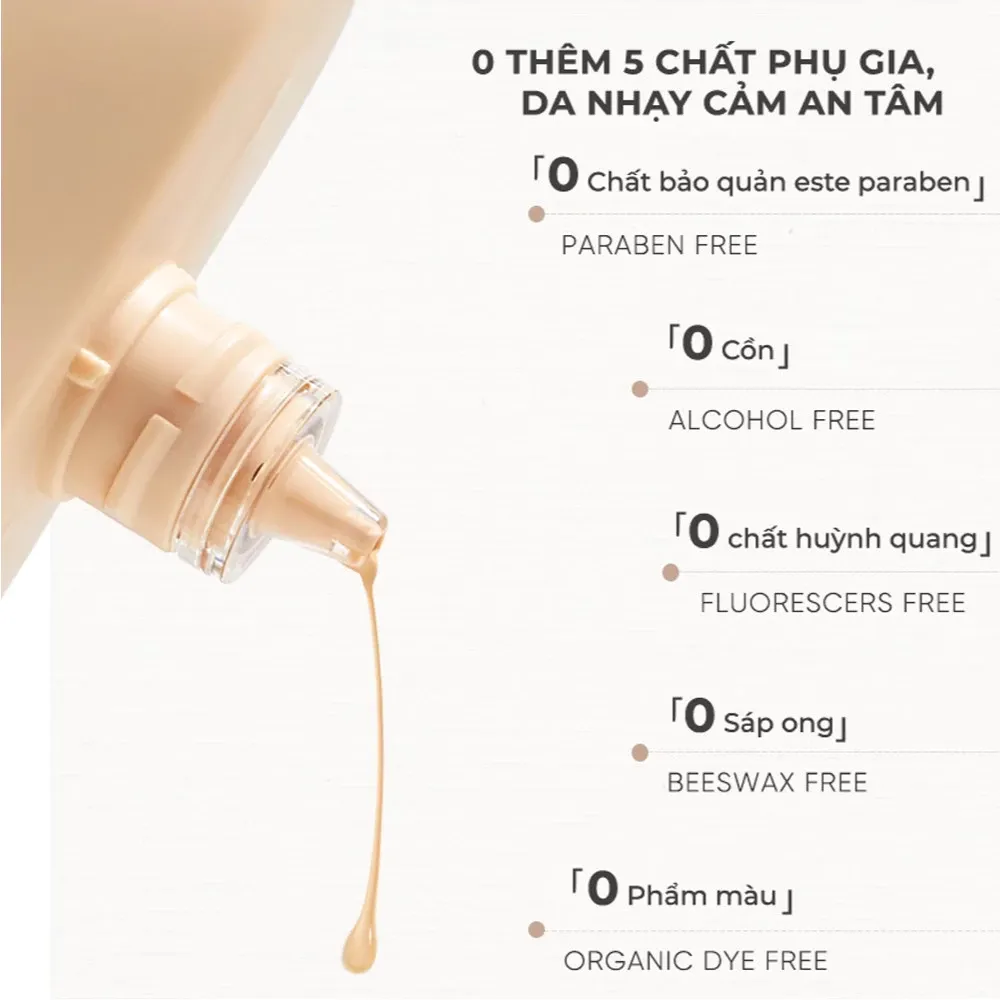 0 THÊM 5 CHẤT PHỤ GIA,
DA NHẠY CẢM AN TÂM

「0 Chất bảo quản este paraben」
PARABEN FREE

「0 Cồn」
ALCOHOL FREE

「0 chất huỳnh quang」
FLUORESCERS FREE

「0 Sáp ong」
BEESWAX FREE

「0 Phẩm màu」
ORGANIC DYE FREE