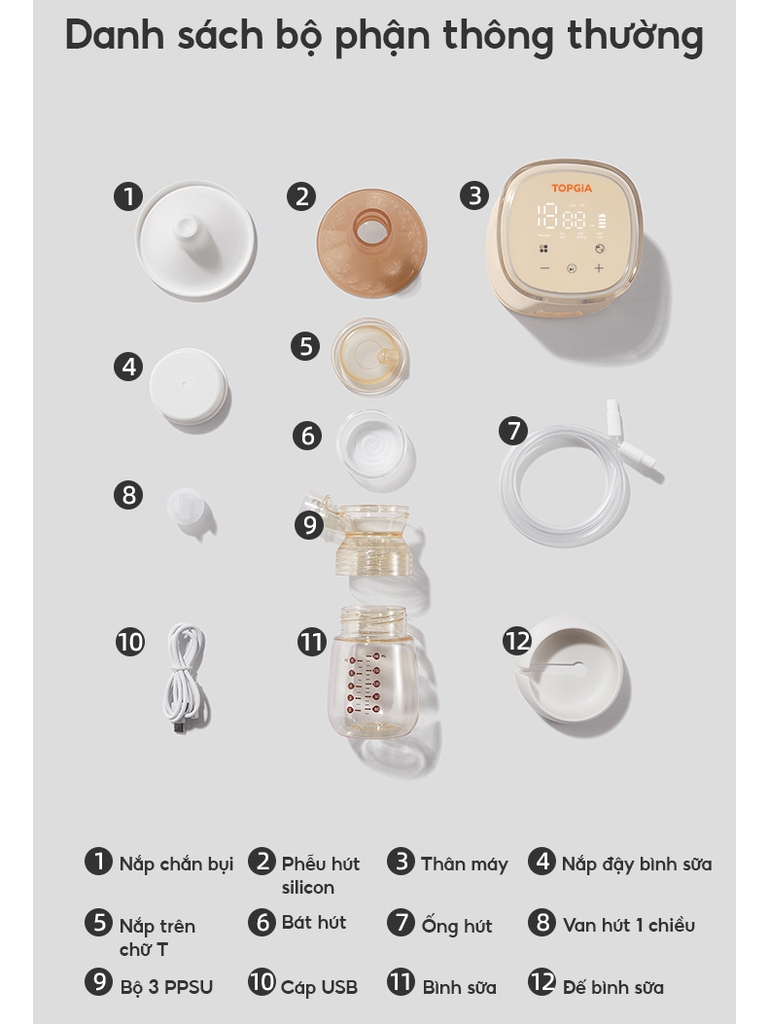 Danh sách bộ phận thông thường

1
2
3
TOPGIA
18 88
4
5
6
7
8
9
10
11
12

1 Nắp chắn bụi
2 Phễu hút silicon
3 Thân máy
4 Nắp đậy bình sữa
5 Nắp trên chữ T
6 Bát hút
7 Ống hút
8 Van hút 1 chiều
9 Bộ 3 PPSU
10 Cáp USB
11 Bình sữa
12 Đế bình sữa