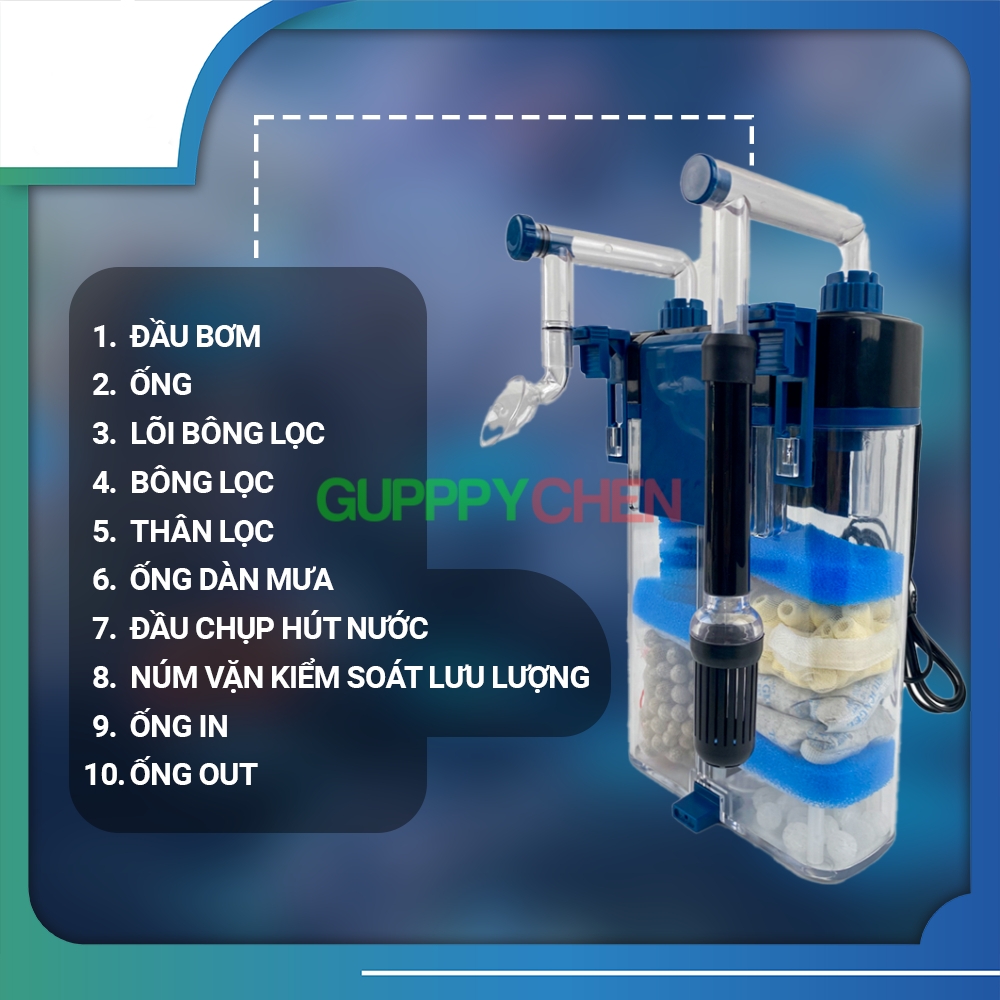 1. ĐẦU BƠM
2. ỐNG
3. LÕI BÔNG LỌC
4. BÔNG LỌC
5. THÂN LỌC
6. ỐNG DÀN MƯA
7. ĐẦU CHỤP HÚT NƯỚC
8. NÚM VẶN KIỂM SOÁT LƯU LƯỢNG
9. ỐNG IN
10. ỐNG OUT

GUPPPYCHEN