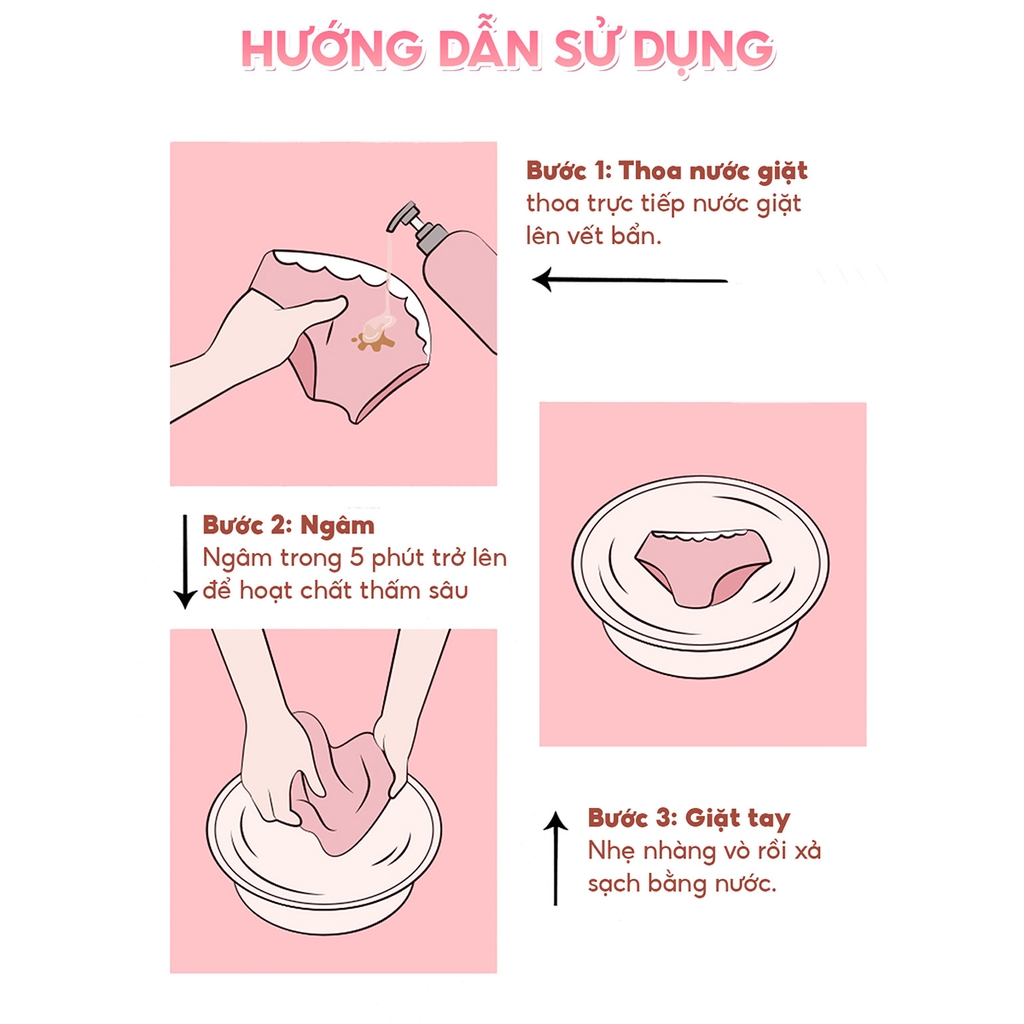 HƯỚNG DẪN SỬ DỤNG

Bước 1: Thoa nước giặt
thoa trực tiếp nước giặt lên vết bẩn.

Bước 2: Ngâm
Ngâm trong 5 phút trở lên để hoạt chất thấm sâu

Bước 3: Giặt tay
Nhẹ nhàng vò rồi xả sạch bằng nước.