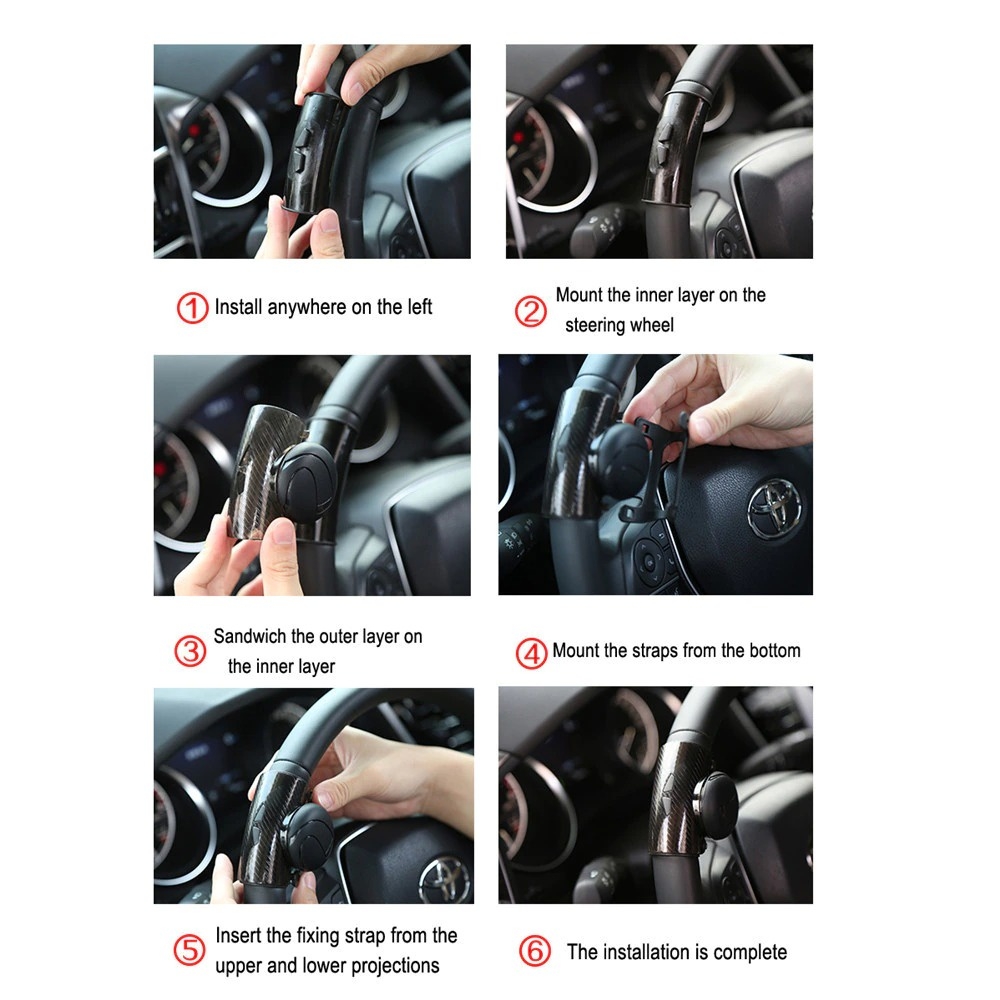 ① Install anywhere on the left

② Mount the inner layer on the steering wheel

③ Sandwich the outer layer on the inner layer

④ Mount the straps from the bottom

⑤ Insert the fixing strap from the upper and lower projections

⑥ The installation is complete