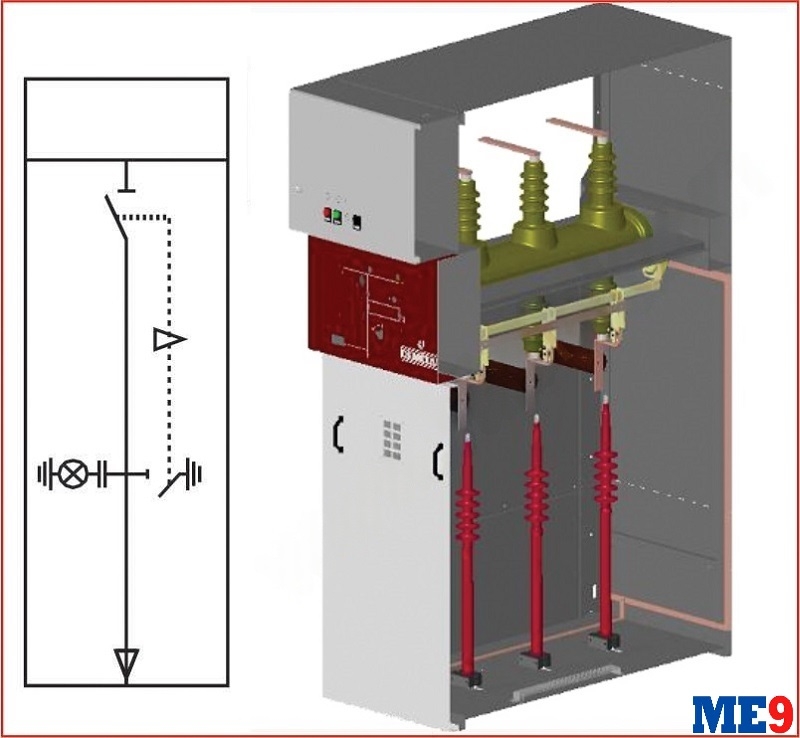 ME9