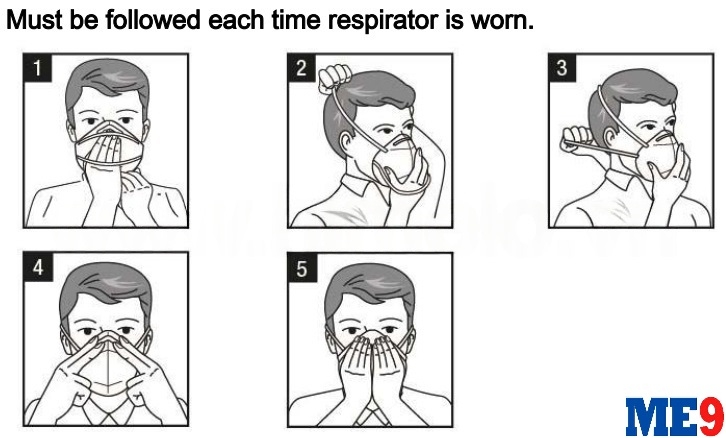 Must be followed each time respirator is worn.

1

2

3

4

5

ME9