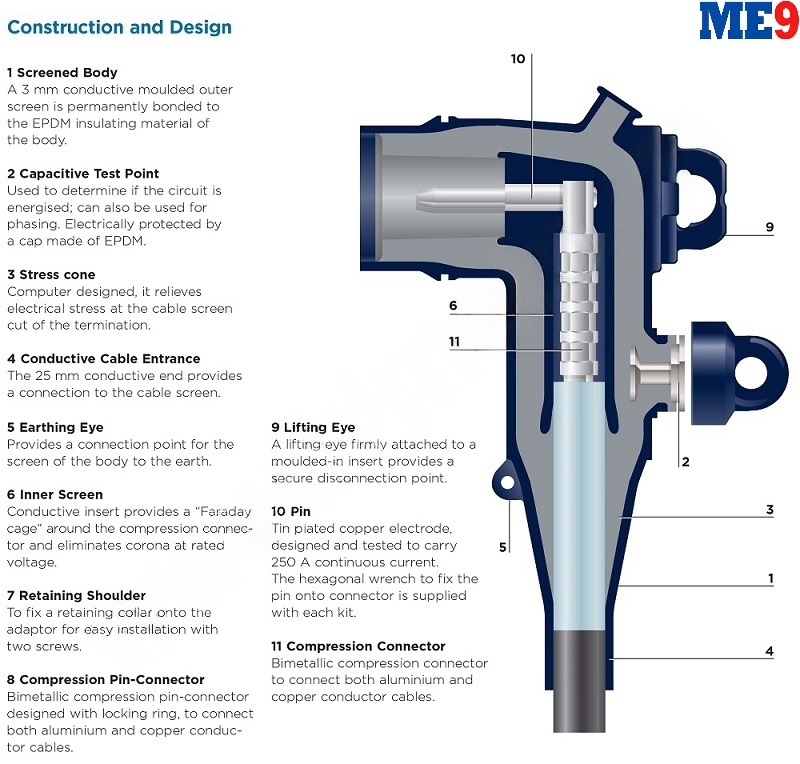 Construction and Design

ME9

1 Screened Body
A 3 mm conductive moulded outer screen is permanently bonded to the EPDM insulating material of the body.

2 Capacitive Test Point
Used to determine if the circuit is energised; can also be used for phasing. Electrically protected by a cap made of EPDM.

3 Stress cone
Computer designed, it relieves electrical stress at the cable screen cut of the termination.

4 Conductive Cable Entrance
The 25 mm conductive end provides a connection to the cable screen.

5 Earthing Eye
Provides a connection point for the screen of the body to the earth.

6 Inner Screen
Conductive insert provides a "Faraday cage" around the compression connector and eliminates corona at rated voltage.

7 Retaining Shoulder
To fix a retaining collar onto the adaptor for easy installation with two screws.

8 Compression Pin-Connector
Bimetallic compression pin-connector designed with locking ring, to connect both aluminium and copper conductor cables.

9 Lifting Eye
A lifting eye firmly attached to a moulded-in insert provides a secure disconnection point.

10 Pin
Tin plated copper electrode, designed and tested to carry 250 A continuous current.
The hexagonal wrench to fix the pin onto connector is supplied with each kit.

11 Compression Connector
Bimetallic compression connector to connect both aluminium and copper conductor cables.

10
9
6
11
2
3
5
1
4