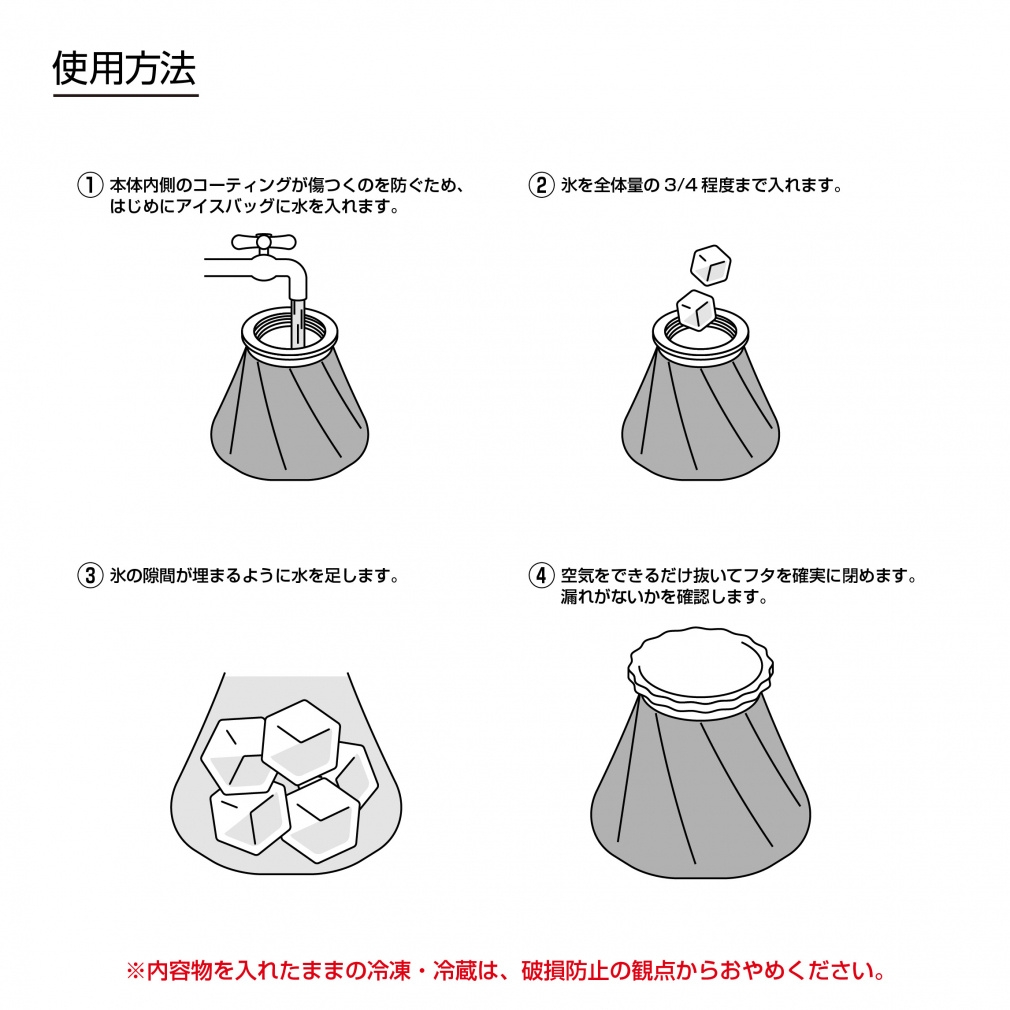 使用方法

① 本体内側のコーティングが傷つくのを防ぐため、はじめにアイスバッグに水を入れます。

② 氷を全体量の 3/4 程度まで入れます。

③ 氷の隙間が埋まるように水を足します。

④ 空気をできるだけ抜いてフタを確実に閉めます。漏れがないかを確認します。

※内容物を入れたままの冷凍・冷蔵は、破損防止の観点からおやめください。