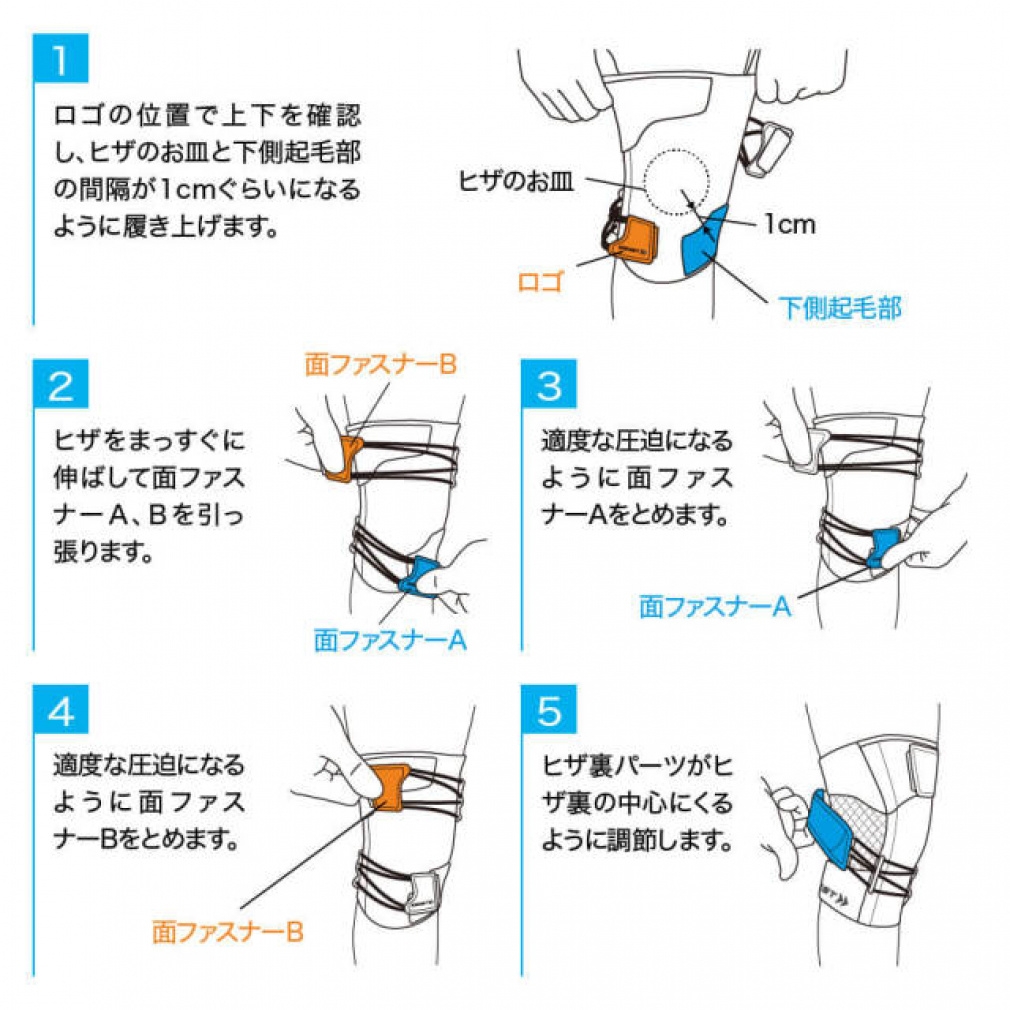 1

ロゴの位置で上下を確認し、ヒザのお皿と下側起毛部の間隔が1cmぐらいになるように履き上げます。

ヒザのお皿
1cm
ロゴ
下側起毛部

2

ヒザをまっすぐに伸ばして面ファスナーA、Bを引っ張ります。

面ファスナーB
面ファスナーA

3

適度な圧迫になるように面ファスナーAをとめます。

面ファスナーA

4

適度な圧迫になるように面ファスナーBをとめます。

面ファスナーB

5

ヒザ裏パーツがヒザ裏の中心にくるように調節します。