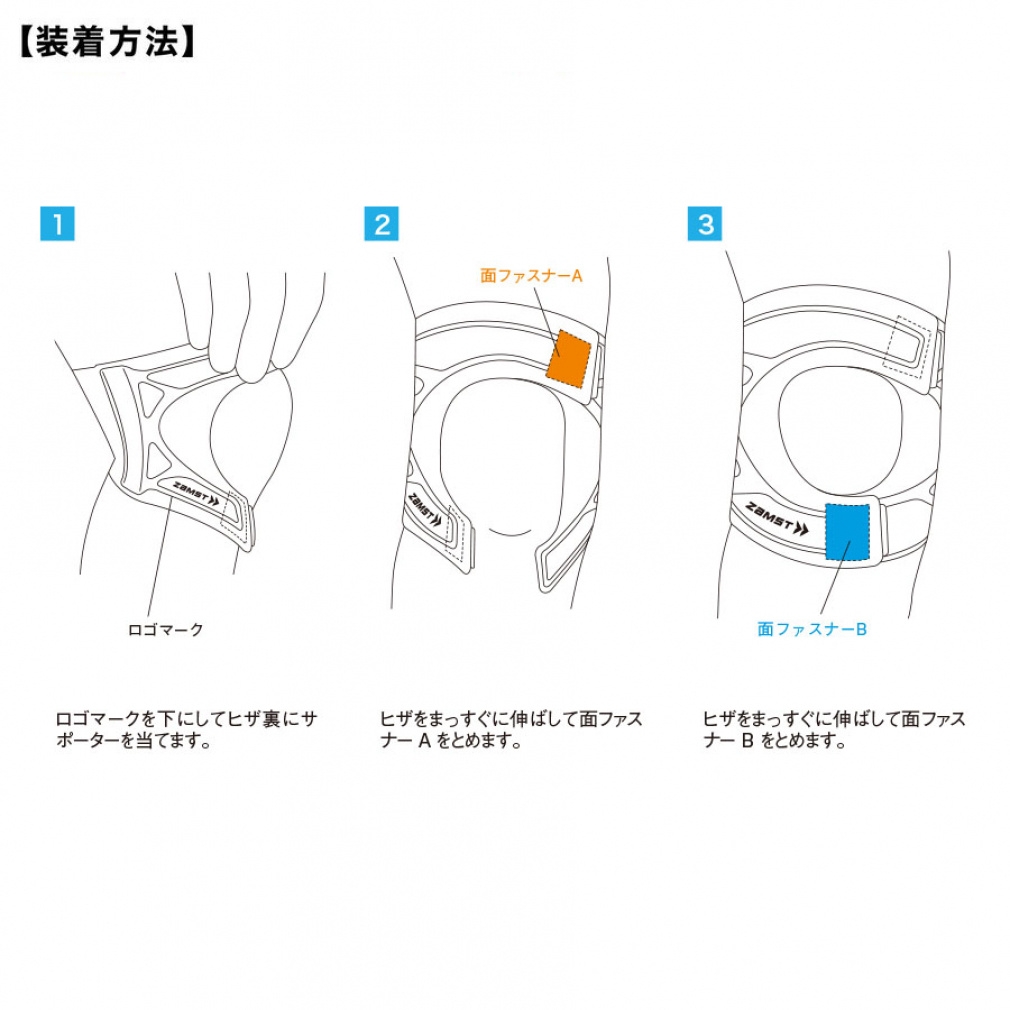 【装着方法】

1

ZAMST

ロゴマーク

ロゴマークを下にしてヒザ裏にサポーターを当てます。

2

面ファスナーA

ZAMST

ヒザをまっすぐに伸ばして面ファスナー A をとめます。

3

ZAMST

面ファスナーB

ヒザをまっすぐに伸ばして面ファスナー B をとめます。