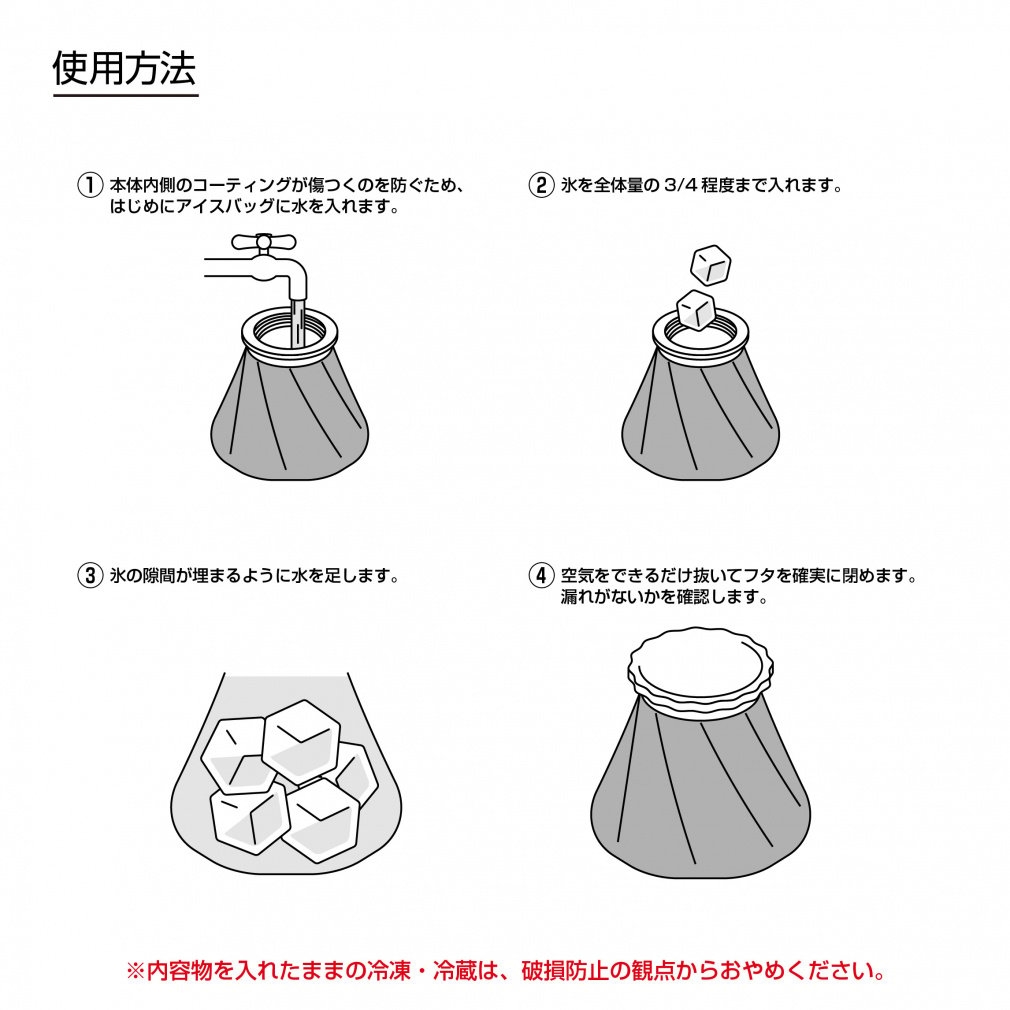 使用方法

① 本体内側のコーティングが傷つくのを防ぐため、はじめにアイスバッグに水を入れます。

② 氷を全体量の 3/4 程度まで入れます。

③ 氷の隙間が埋まるように水を足します。

④ 空気をできるだけ抜いてフタを確実に閉めます。漏れがないかを確認します。

※内容物を入れたままの冷凍・冷蔵は、破損防止の観点からおやめください。