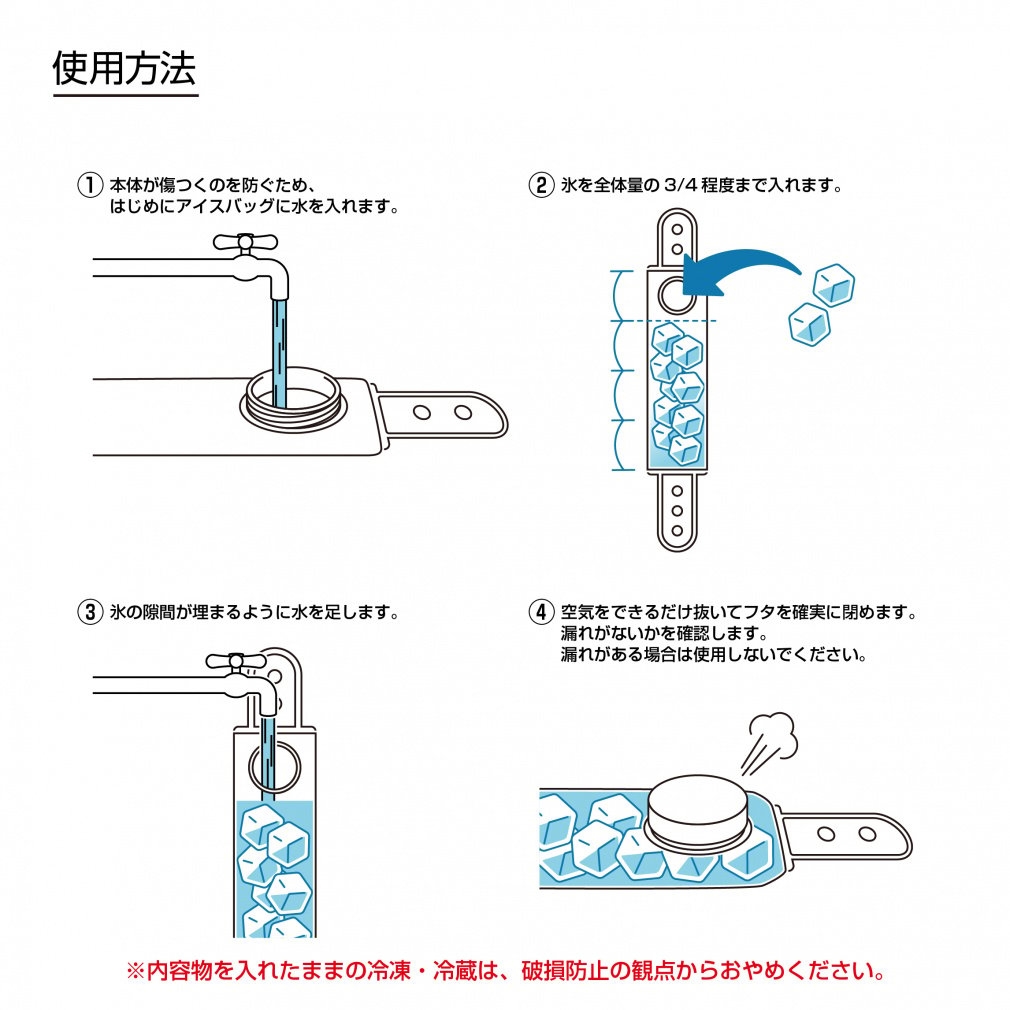 使用方法

① 本体が傷つくのを防ぐため、はじめにアイスバッグに水を入れます。

② 氷を全体量の 3/4 程度まで入れます。

③ 氷の隙間が埋まるように水を足します。

④ 空気をできるだけ抜いてフタを確実に閉めます。
漏れがないかを確認します。
漏れがある場合は使用しないでください。

※内容物を入れたままの冷凍・冷蔵は、破損防止の観点からおやめください。