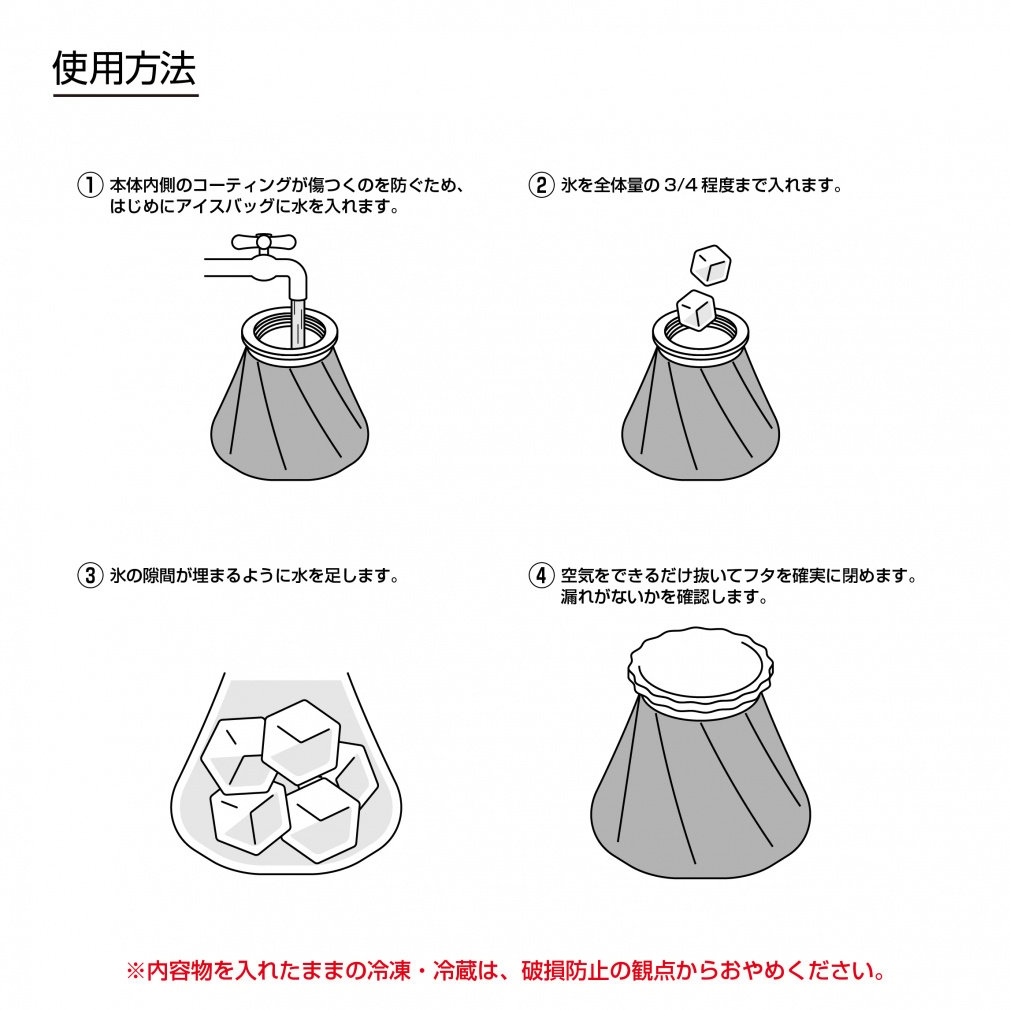 使用方法

① 本体内側のコーティングが傷つくのを防ぐため、はじめにアイスバッグに水を入れます。

② 氷を全体量の 3/4 程度まで入れます。

③ 氷の隙間が埋まるように水を足します。

④ 空気をできるだけ抜いてフタを確実に閉めます。漏れがないかを確認します。

※内容物を入れたままの冷凍・冷蔵は、破損防止の観点からおやめください。