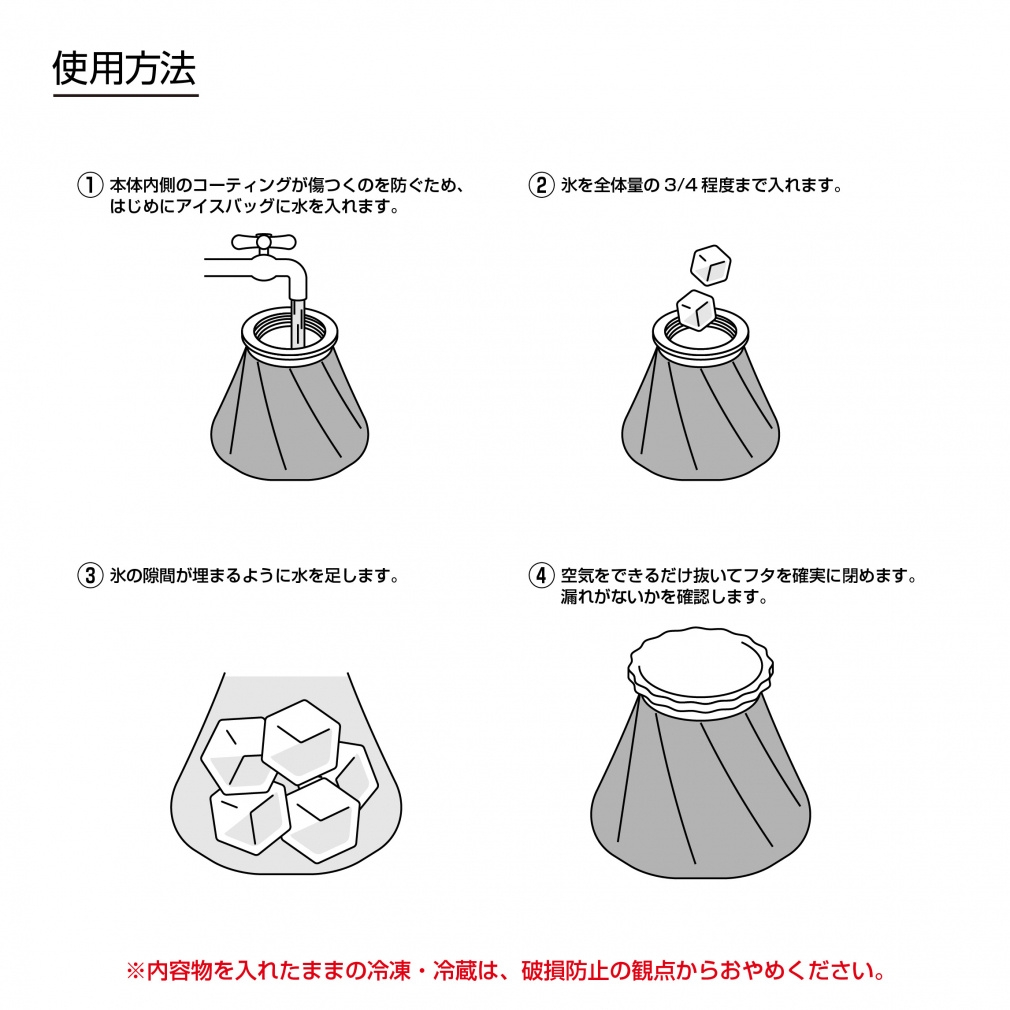 使用方法

① 本体内側のコーティングが傷つくのを防ぐため、はじめにアイスバッグに水を入れます。

② 氷を全体量の 3/4 程度まで入れます。

③ 氷の隙間が埋まるように水を足します。

④ 空気をできるだけ抜いてフタを確実に閉めます。漏れがないかを確認します。

※内容物を入れたままの冷凍・冷蔵は、破損防止の観点からおやめください。