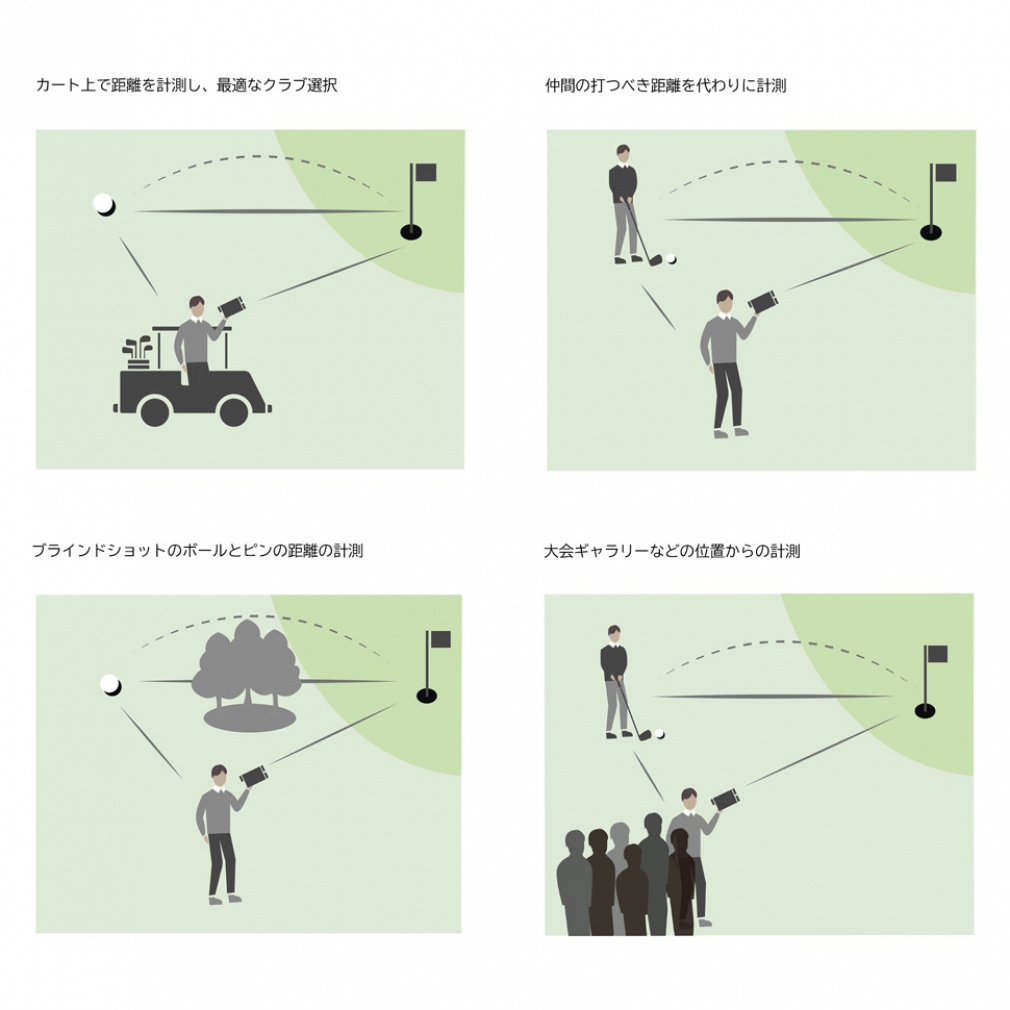 カート上で距離を計測し、最適なクラブ選択

仲間の打つべき距離を代わりに計測

ブラインドショットのボールとピンの距離の計測

大会ギャラリーなどの位置からの計測