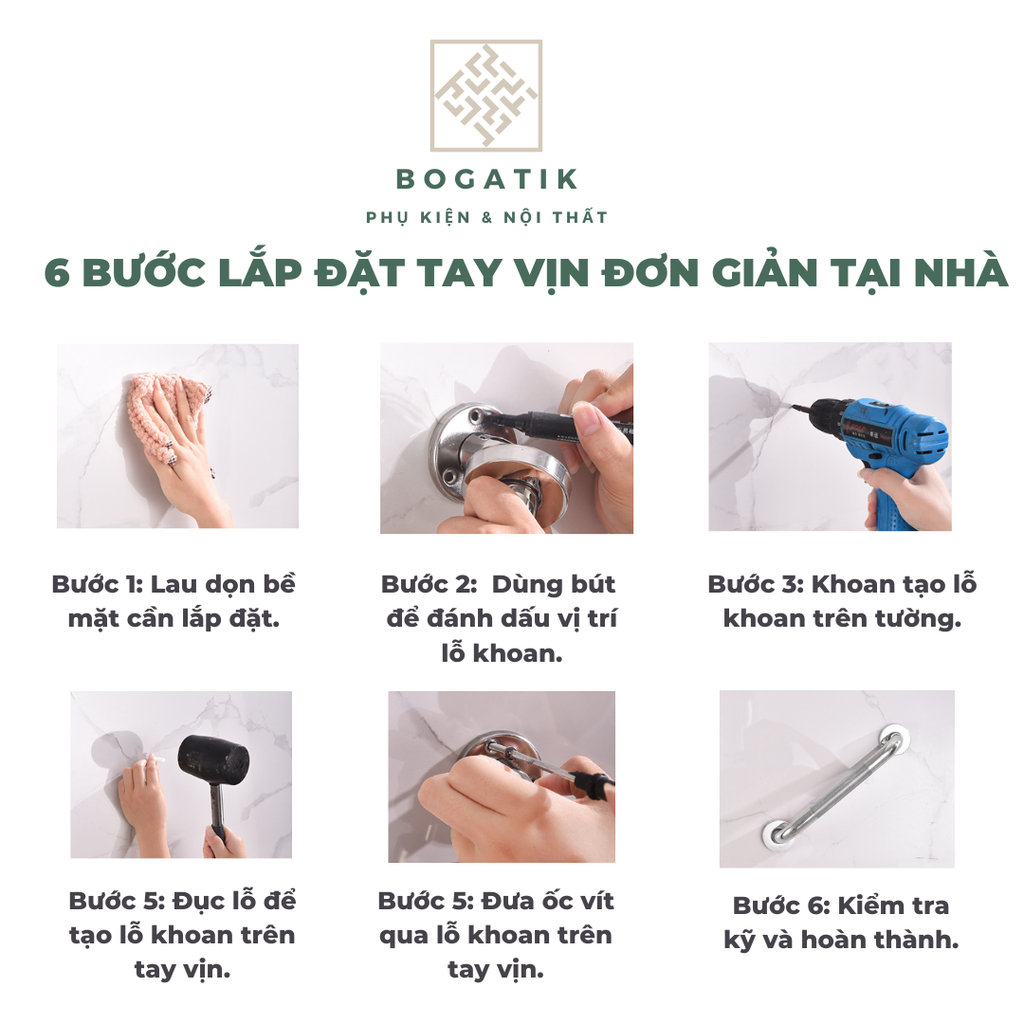 BOGATIK

PHỤ KIỆN & NỘI THẤT

6 BƯỚC LẮP ĐẶT TAY VỊN ĐƠN GIẢN TẠI NHÀ

Bước 1: Lau dọn bề mặt cần lắp đặt.

Bước 2: Dùng bút để đánh dấu vị trí lỗ khoan.

Bước 3: Khoan tạo lỗ khoan trên tường.

Bước 5: Đục lỗ để tạo lỗ khoan trên tay vịn.

Bước 5: Đưa ốc vít qua lỗ khoan trên tay vịn.

Bước 6: Kiểm tra kỹ và hoàn thành.