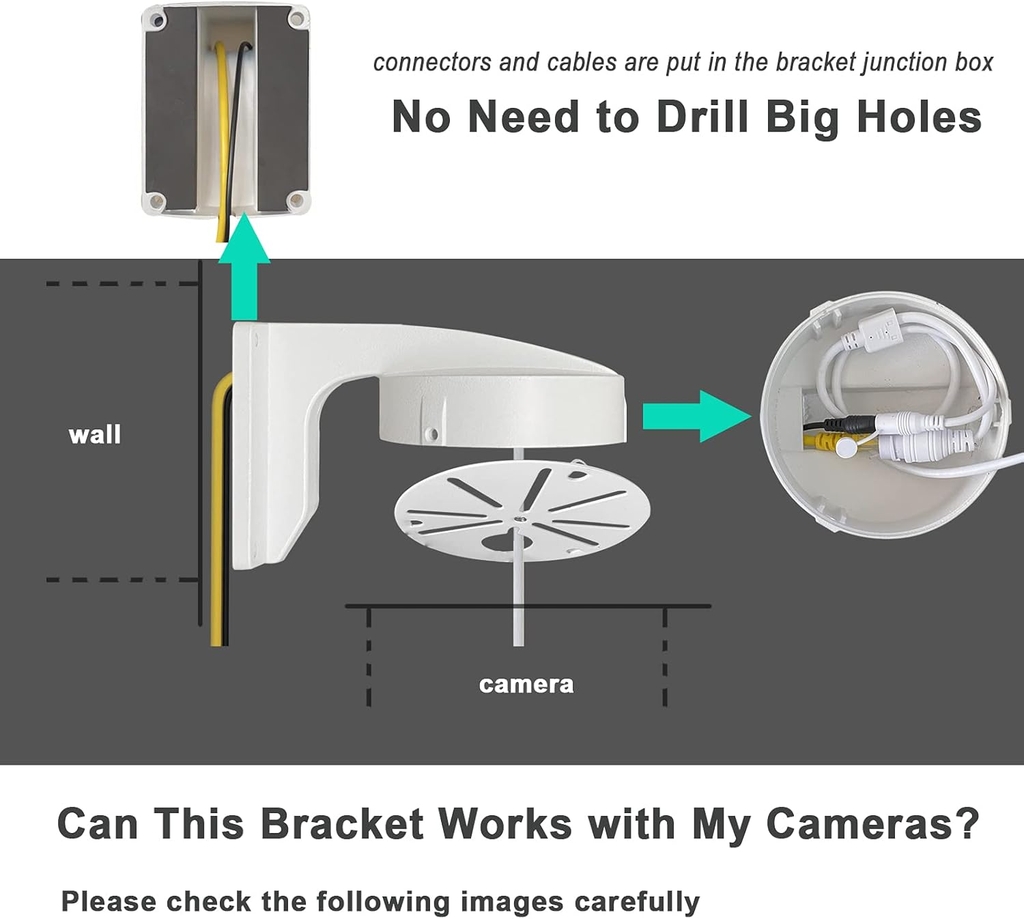 connectors and cables are put in the bracket junction box

No Need to Drill Big Holes

wall

camera

Can This Bracket Works with My Cameras?

Please check the following images carefully