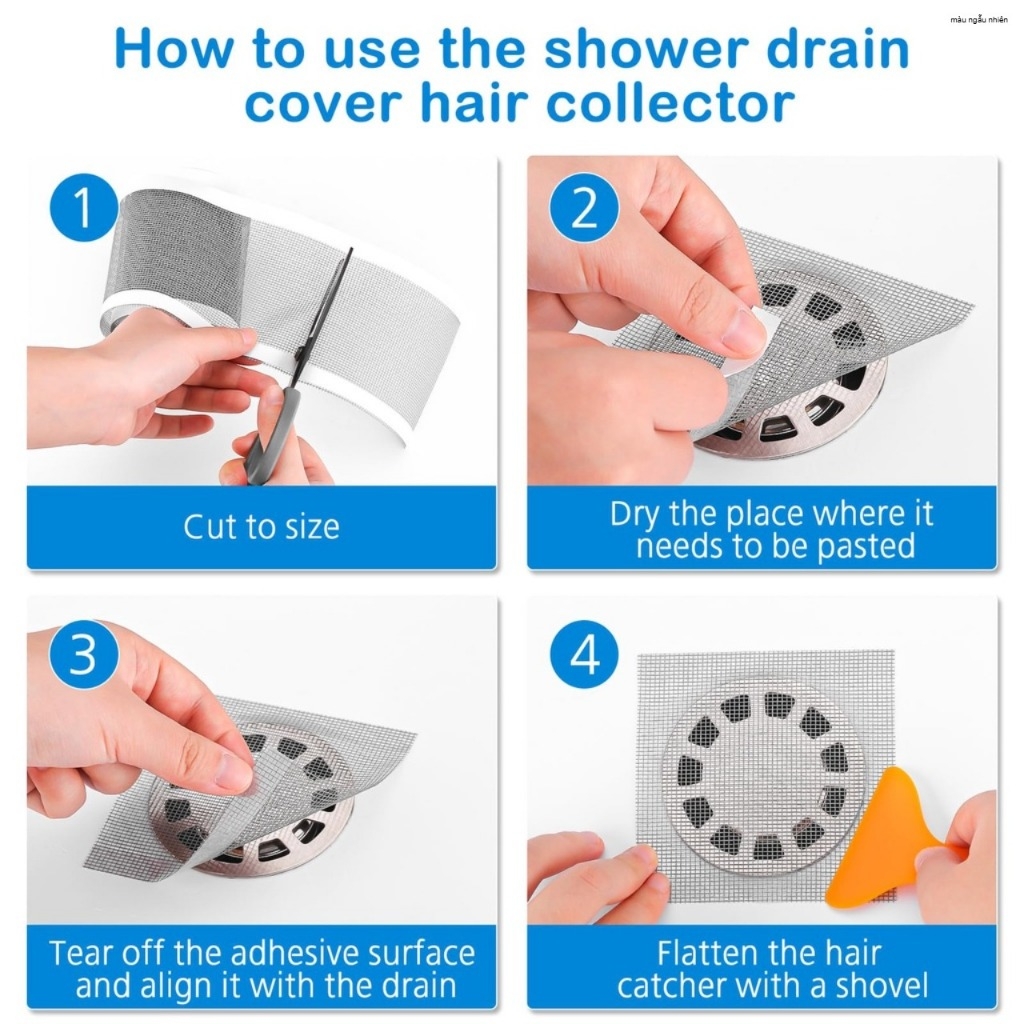 màu ngẫu nhiên

How to use the shower drain cover hair collector

1

Cut to size

2

Dry the place where it needs to be pasted

3

Tear off the adhesive surface and align it with the drain

4

Flatten the hair catcher with a shovel