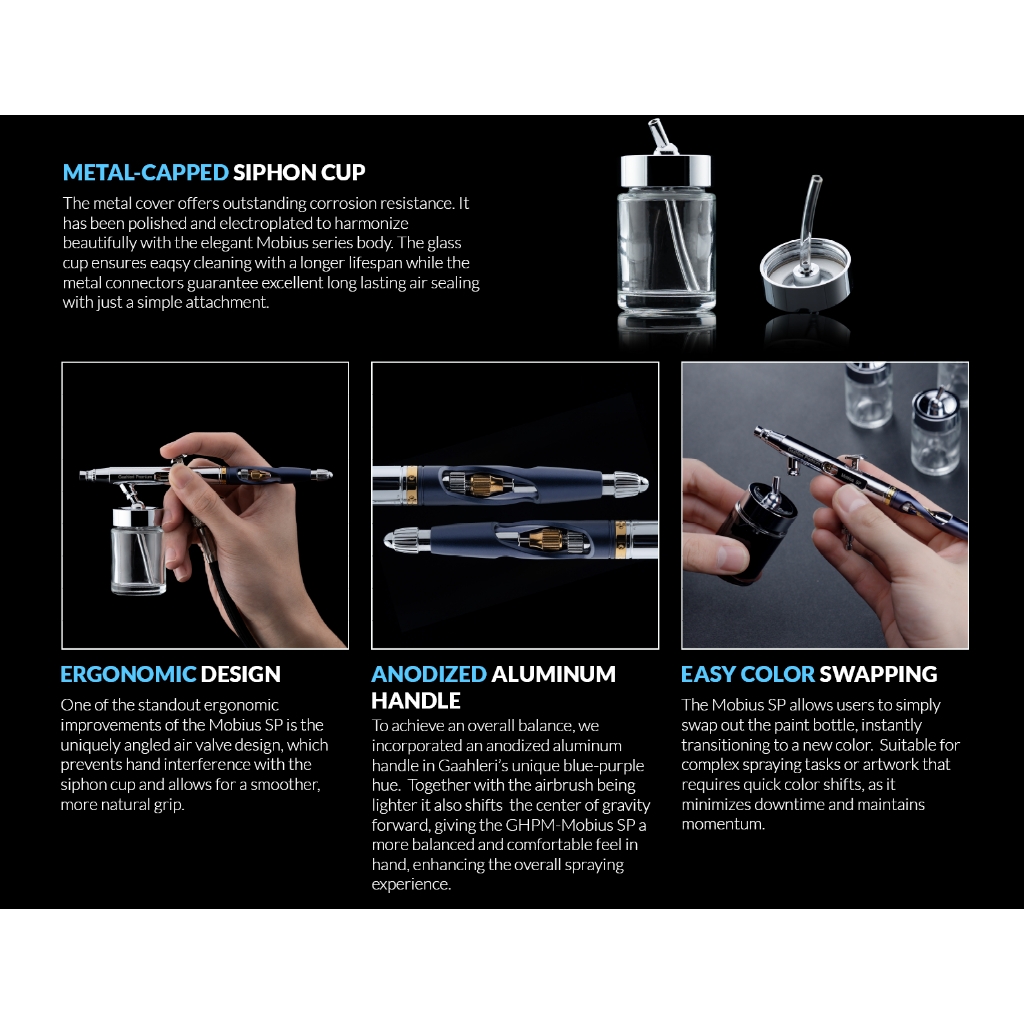 METAL-CAPPED SIPHON CUP

The metal cover offers outstanding corrosion resistance. It has been polished and electroplated to harmonize beautifully with the elegant Mobius series body. The glass cup ensures eaqsy cleaning with a longer lifespan while the metal connectors guarantee excellent long lasting air sealing with just a simple attachment.

ERGONOMIC DESIGN

One of the standout ergonomic improvements of the Mobius SP is the uniquely angled air valve design, which prevents hand interference with the siphon cup and allows for a smoother, more natural grip.

ANODIZED ALUMINUM HANDLE

To achieve an overall balance, we incorporated an anodized aluminum handle in Gaahleri's unique blue-purple hue. Together with the airbrush being lighter it also shifts the center of gravity forward, giving the GHPM-Mobius SP a more balanced and comfortable feel in hand, enhancing the overall spraying experience.

EASY COLOR SWAPPING

The Mobius SP allows users to simply swap out the paint bottle, instantly transitioning to a new color. Suitable for complex spraying tasks or artwork that requires quick color shifts, as it minimizes downtime and maintains momentum.