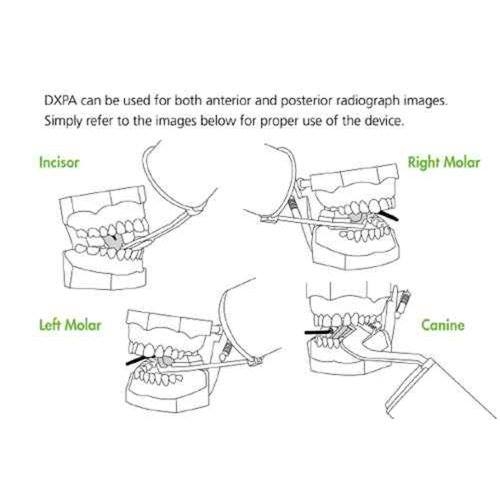 DXPA can be used for both anterior and posterior radiograph images. Simply refer to the images below for proper use of the device.

Incisor

Right Molar

Left Molar

Canine