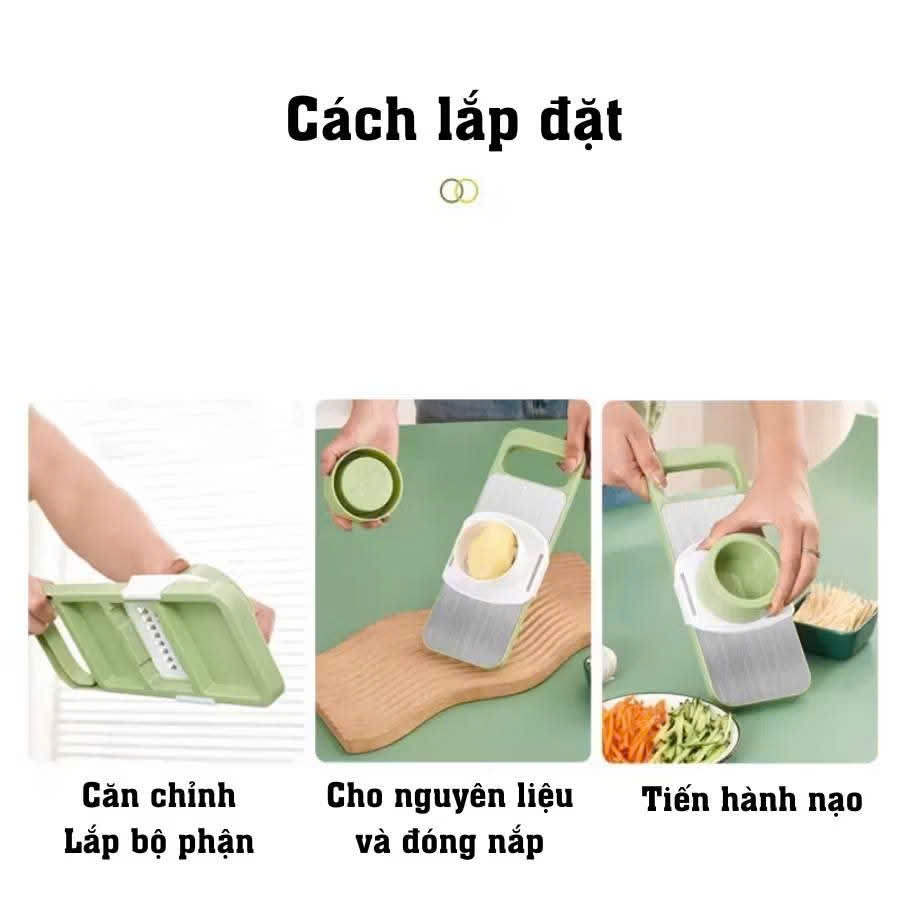 Cách lắp đặt

Căn chỉnh
Lắp bộ phận

Cho nguyên liệu
và đóng nắp

Tiến hành nạo