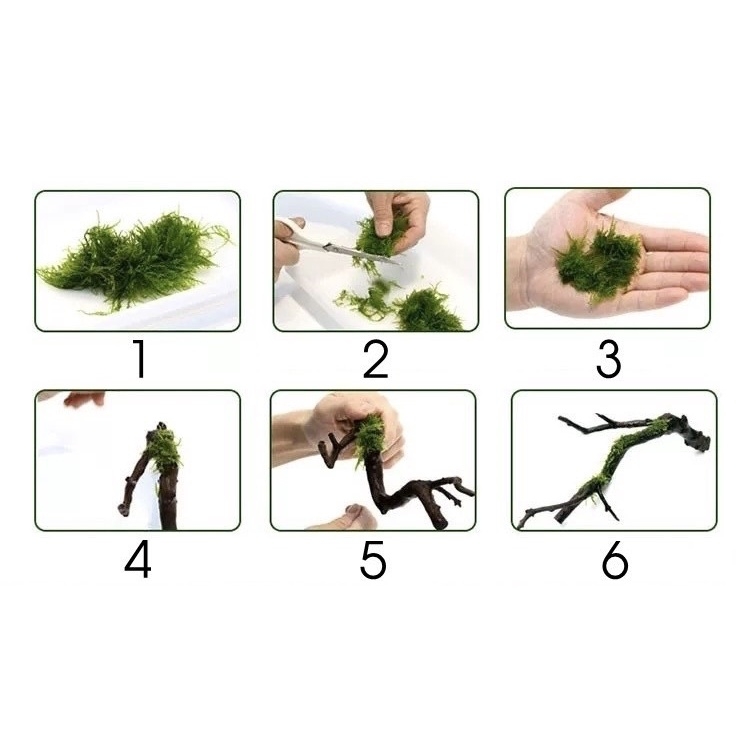 1
2
3
4
5
6