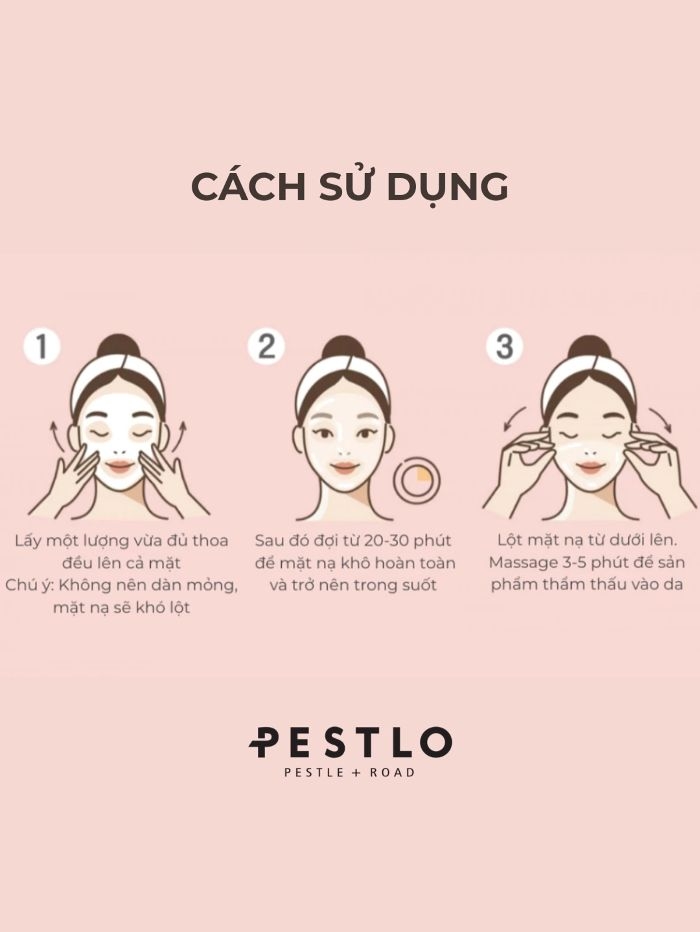 CÁCH SỬ DỤNG

1

Lấy một lượng vừa đủ thoa đều lên cả mặt
Chú ý: Không nên dàn mỏng, mặt nạ sẽ khó lột

2

Sau đó đợi từ 20-30 phút để mặt nạ khô hoàn toàn và trở nên trong suốt

3

Lột mặt nạ từ dưới lên. Massage 3-5 phút để sản phẩm thẩm thấu vào da

PESTLO
PESTLE + ROAD