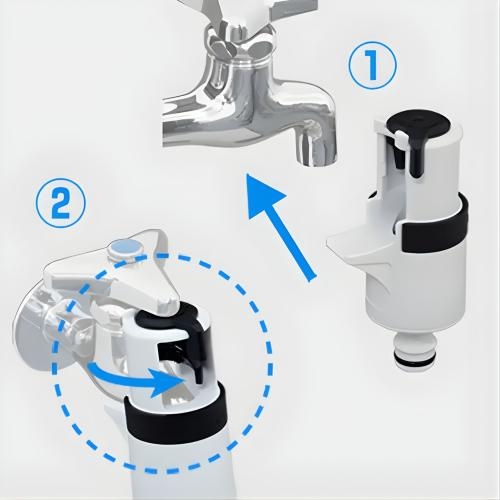 1

2