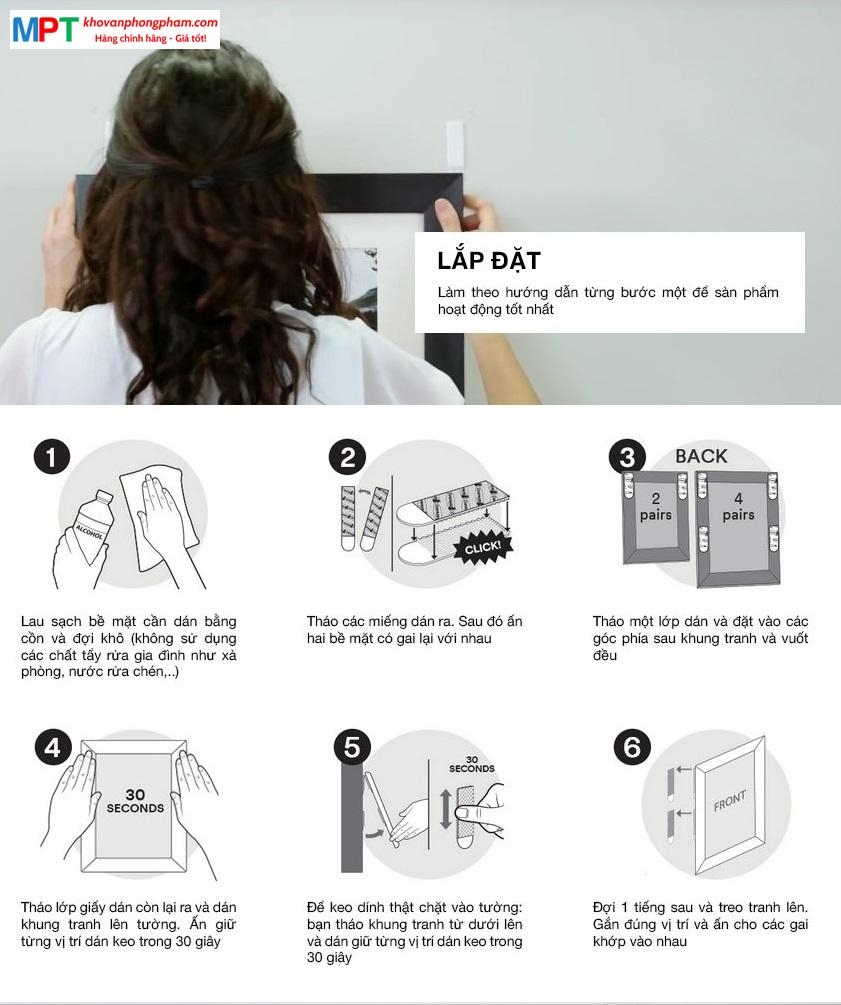 MPT khovanphongpham.com
Hàng chính hãng - Giá tốt!

LẮP ĐẶT
Làm theo hướng dẫn từng bước một để sản phẩm hoạt động tốt nhất

1
ALCOHOL
Lau sạch bề mặt cần dán bằng cồn và đợi khô (không sử dụng các chất tẩy rửa gia đình như xà phòng, nước rửa chén,..)

2
CLICK!
Tháo các miếng dán ra. Sau đó ấn hai bề mặt có gai lại với nhau

3
BACK
2 pairs
4 pairs
Tháo một lớp dán và đặt vào các góc phía sau khung tranh và vuốt đều

4
30 SECONDS
Tháo lớp giấy dán còn lại ra và dán khung tranh lên tường. Ấn giữ từng vị trí dán keo trong 30 giây

5
30 SECONDS
Để keo dính thật chặt vào tường: bạn tháo khung tranh từ dưới lên và dán giữ từng vị trí dán keo trong 30 giây

6
FRONT
Đợi 1 tiếng sau và treo tranh lên. Gắn đúng vị trí và ấn cho các gai khớp vào nhau