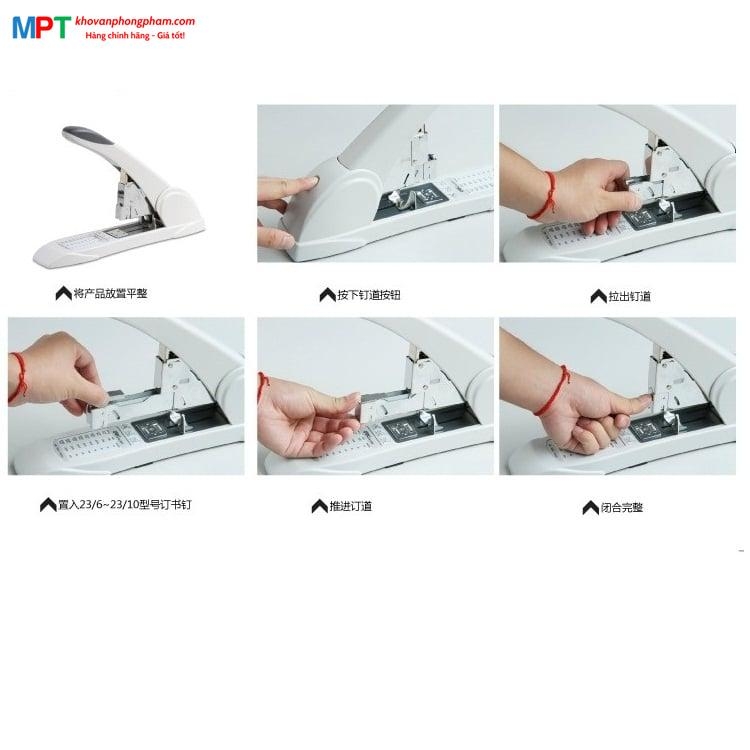 MPT khovanphongpham.com
Hàng chính hãng - Giá tốt!

将产品放置平整

按下钉道按钮

拉出钉道

置入23/6~23/10型号订书钉

推进订道

闭合完整